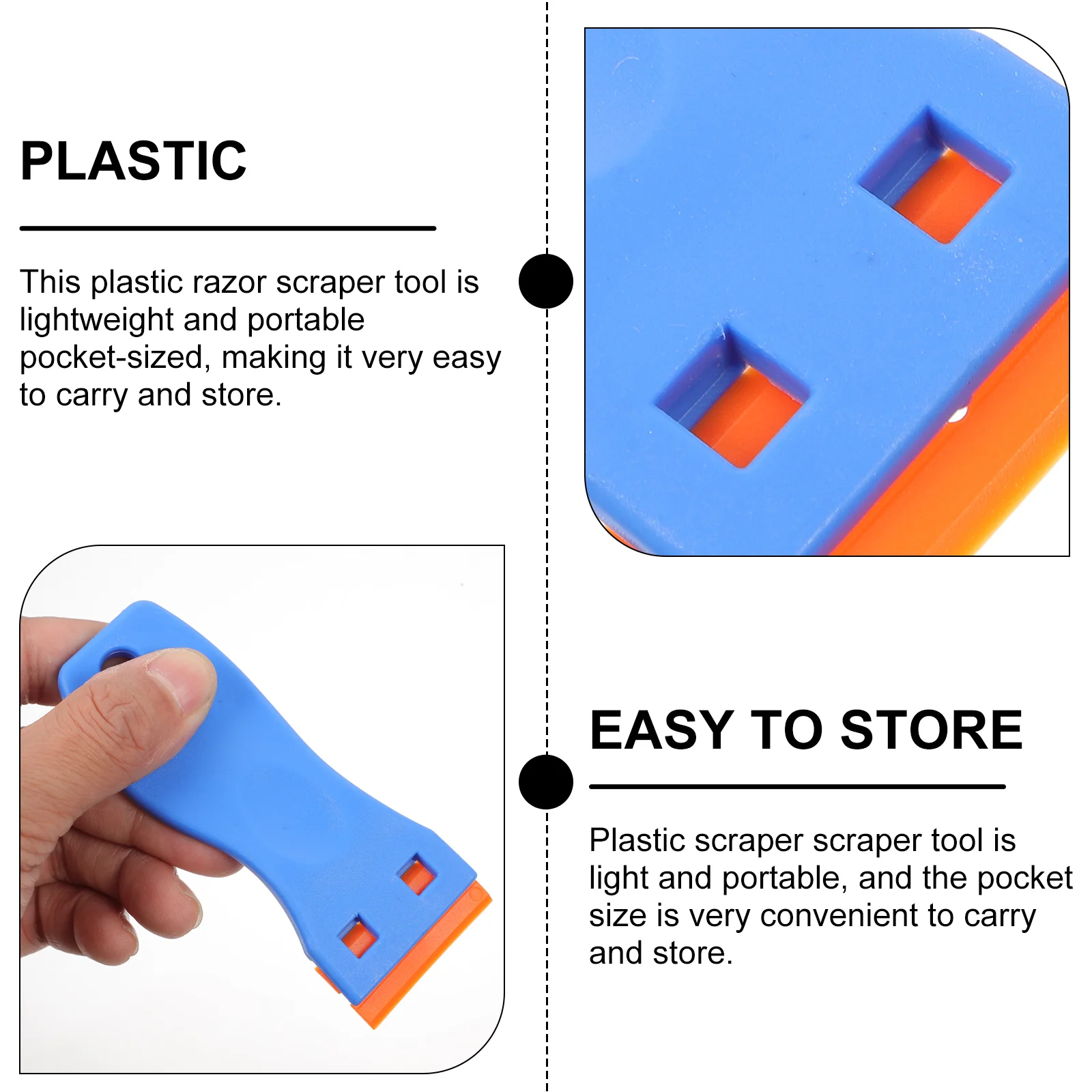 PLASTIC

This plastic razor scraper tool is lightweight and portable pocket-sized, making it very easy to carry and store.

EASY TO STORE

Plastic scraper scraper tool is light and portable, and the pocket size is very convenient to carry and store.