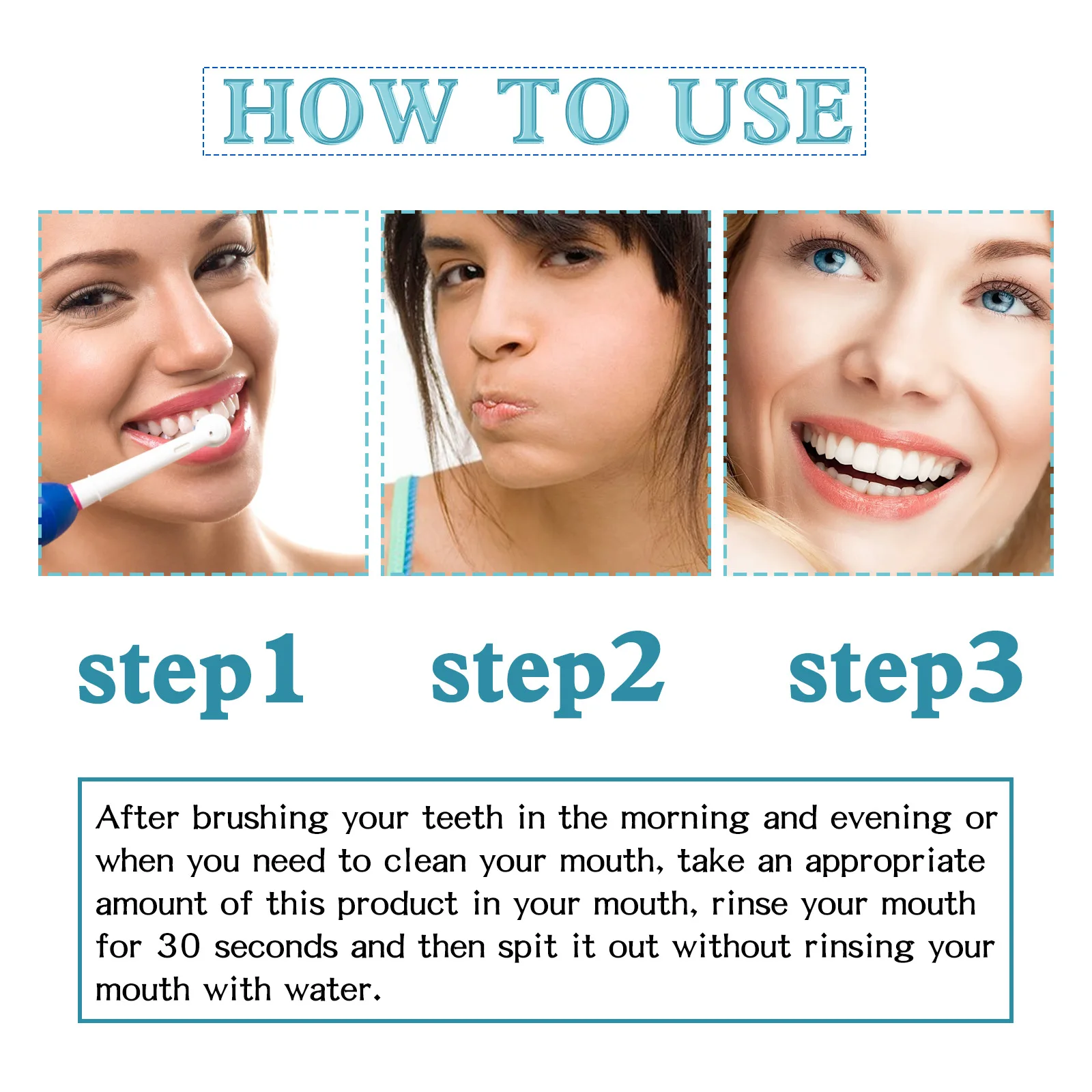 HOW TO USE

step1

step2

step3

After brushing your teeth in the morning and evening or when you need to clean your mouth, take an appropriate amount of this product in your mouth, rinse your mouth for 30 seconds and then spit it out without rinsing your mouth with water.