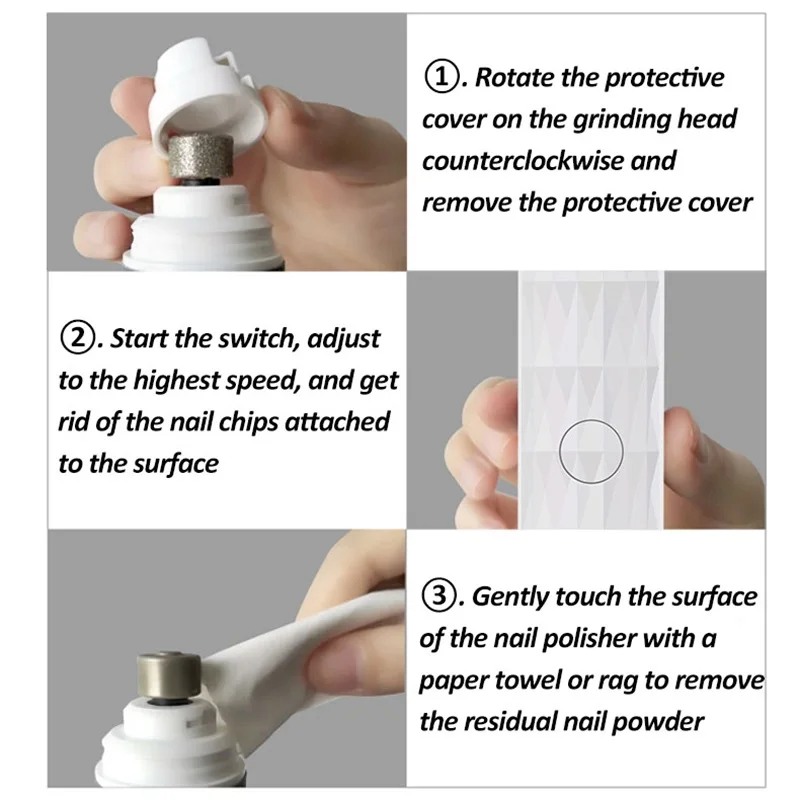 ①. Rotate the protective cover on the grinding head counterclockwise and remove the protective cover

②. Start the switch, adjust to the highest speed, and get rid of the nail chips attached to the surface

③. Gently touch the surface of the nail polisher with a paper towel or rag to remove the residual nail powder