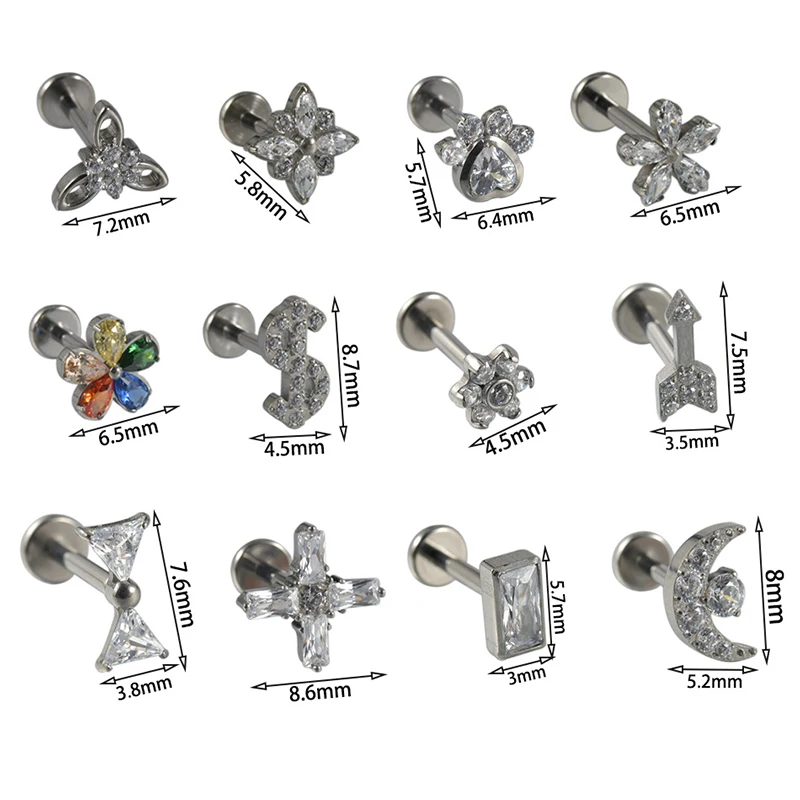 7.2mm
5.8mm
5.7mm
6.4mm
6.5mm
6.5mm
8.7mm
4.5mm
4.5mm
7.5mm
3.5mm
7.6mm
3.8mm
8.6mm
5.7mm
3mm
8mm
5.2mm