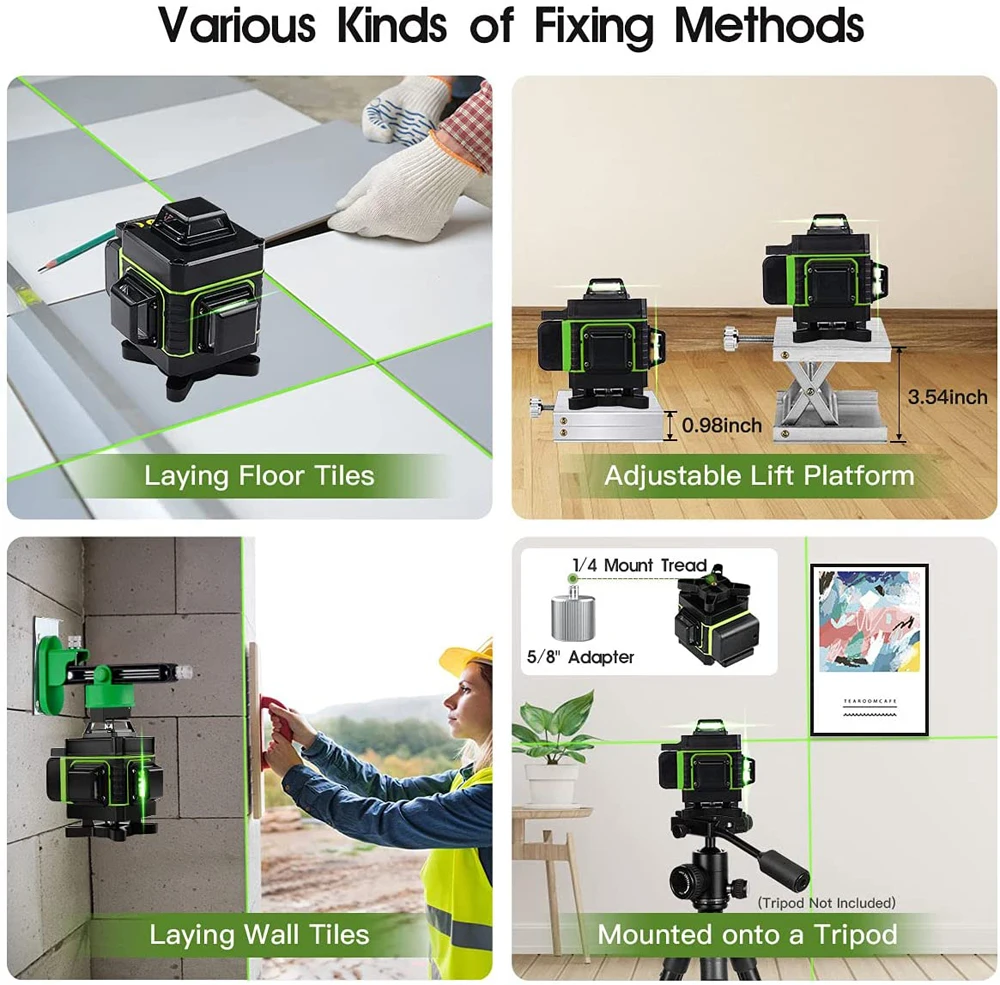 Various Kinds of Fixing Methods

Laying Floor Tiles

0.98inch

3.54inch

Adjustable Lift Platform

Laying Wall Tiles

1/4 Mount Tread

5/8" Adapter

TEAROOMCAFE

(Tripod Not Included)

Mounted onto a Tripod