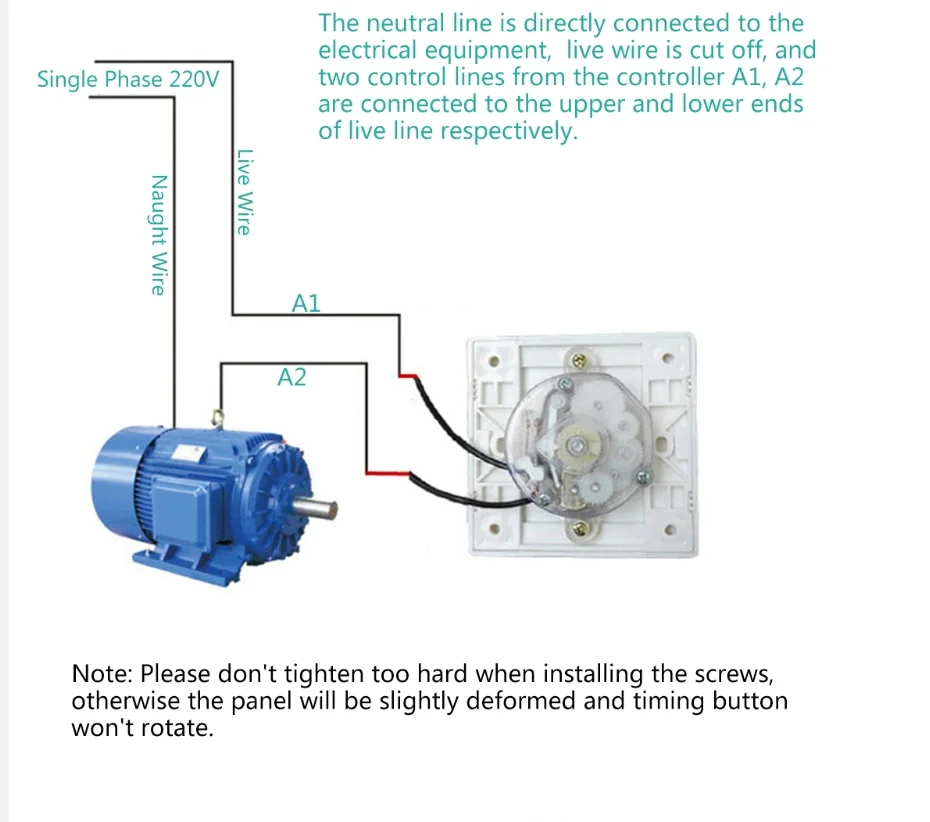 The neutral line is directly connected to the electrical equipment, live wire is cut off, and two control lines from the controller A1, A2 are connected to the upper and lower ends of live line respectively.

Single Phase 220V

Naught Wire

Live Wire

A1

A2

Note: Please don't tighten too hard when installing the screws, otherwise the panel will be slightly deformed and timing button won't rotate.