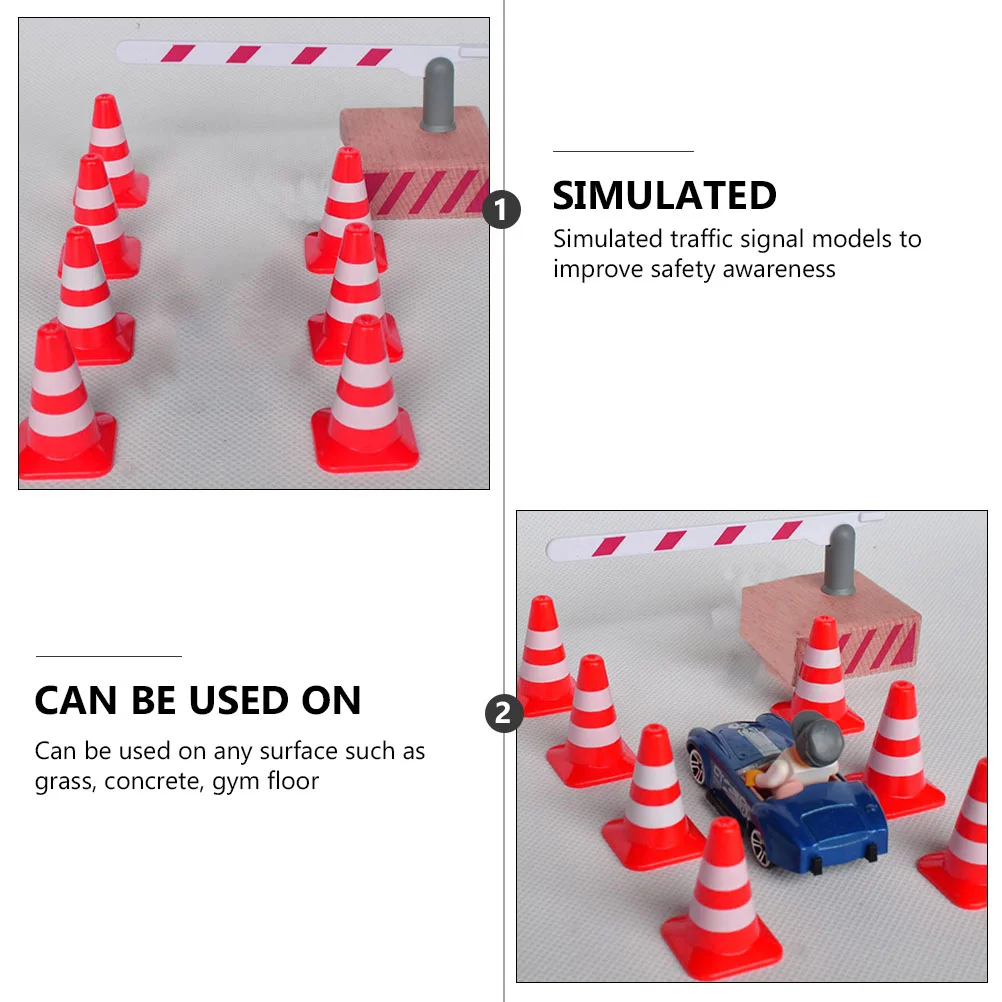 1

SIMULATED

Simulated traffic signal models to improve safety awareness

CAN BE USED ON

Can be used on any surface such as grass, concrete, gym floor

2