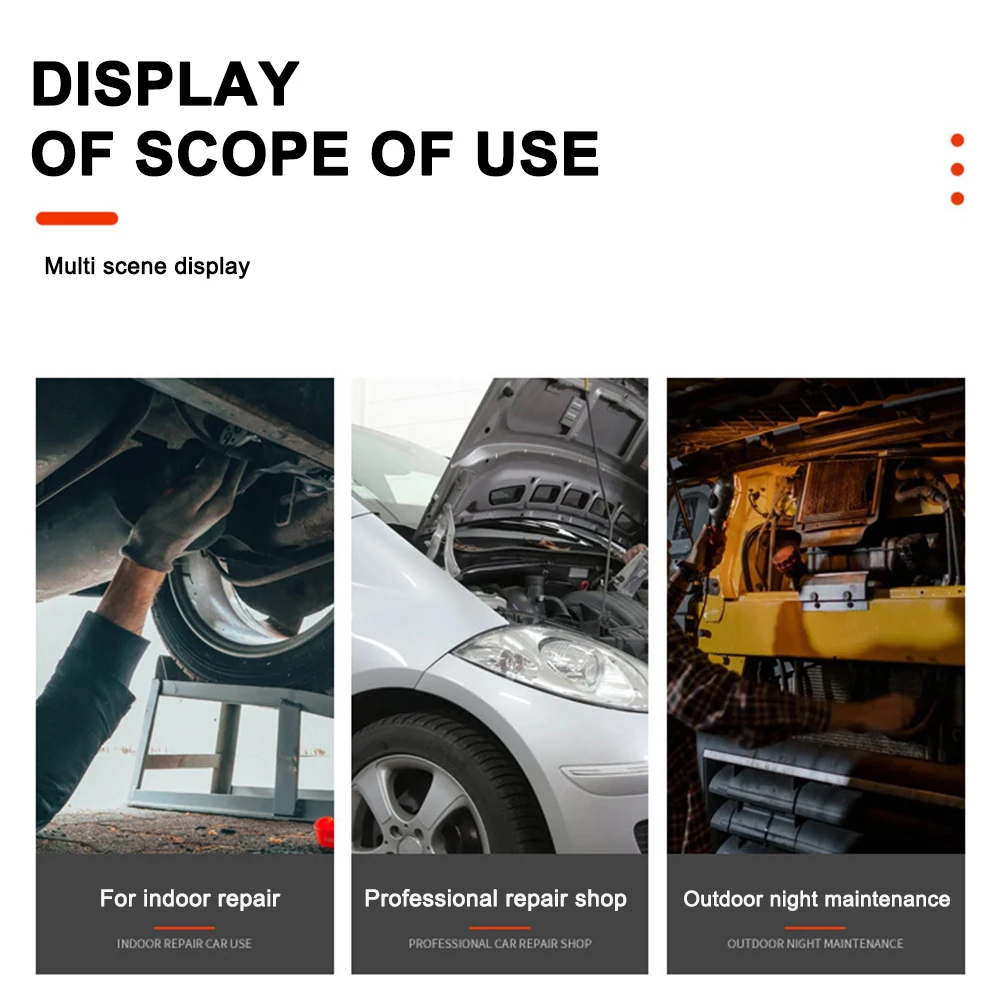 DISPLAY
OF SCOPE OF USE

Multi scene display

For indoor repair
INDOOR REPAIR CAR USE

Professional repair shop
PROFESSIONAL CAR REPAIR SHOP

Outdoor night maintenance
OUTDOOR NIGHT MAINTENANCE