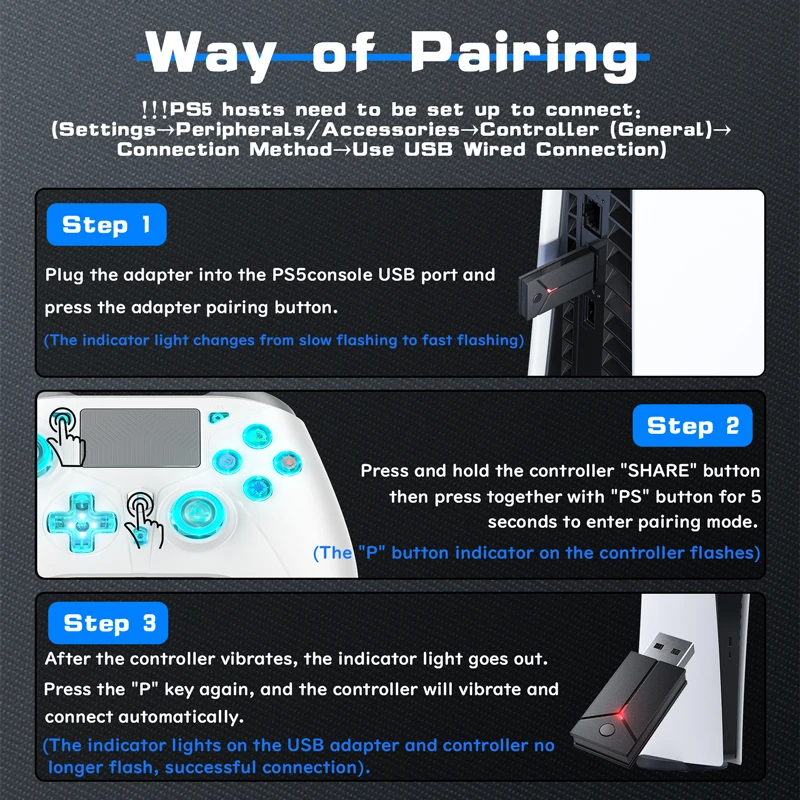 Way of Pairing

!!!PS5 hosts need to be set up to connect: (Settings→Peripherals/Accessories→Controller (General)→ Connection Method→Use USB Wired Connection)

Step 1

Plug the adapter into the PS5console USB port and press the adapter pairing button.

(The indicator light changes from slow flashing to fast flashing)

Step 2

Press and hold the controller "SHARE" button then press together with "PS" button for 5 seconds to enter pairing mode.

(The "P" button indicator on the controller flashes)

Step 3

After the controller vibrates, the indicator light goes out.

Press the "P" key again, and the controller will vibrate and connect automatically.

(The indicator lights on the USB adapter and controller no longer flash, successful connection).