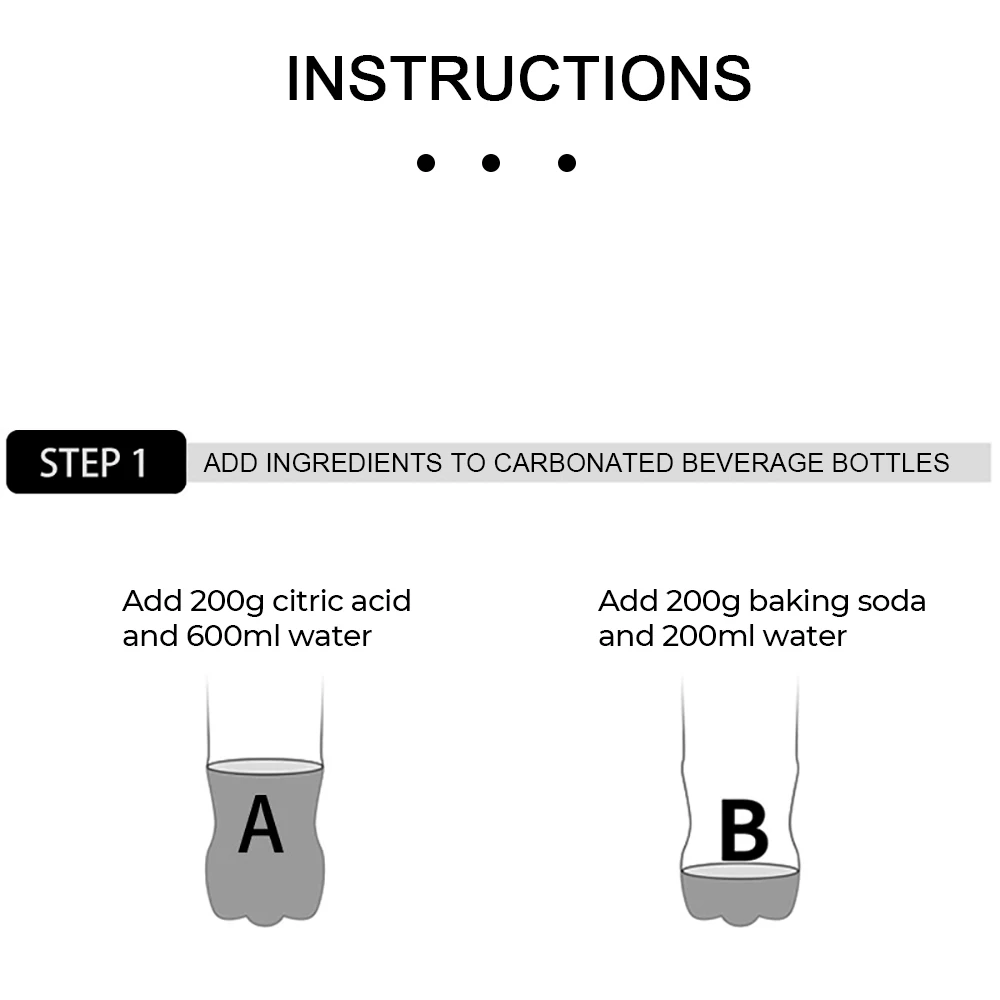 INSTRUCTIONS

STEP 1

ADD INGREDIENTS TO CARBONATED BEVERAGE BOTTLES

Add 200g citric acid and 600ml water

Add 200g baking soda and 200ml water

A

B