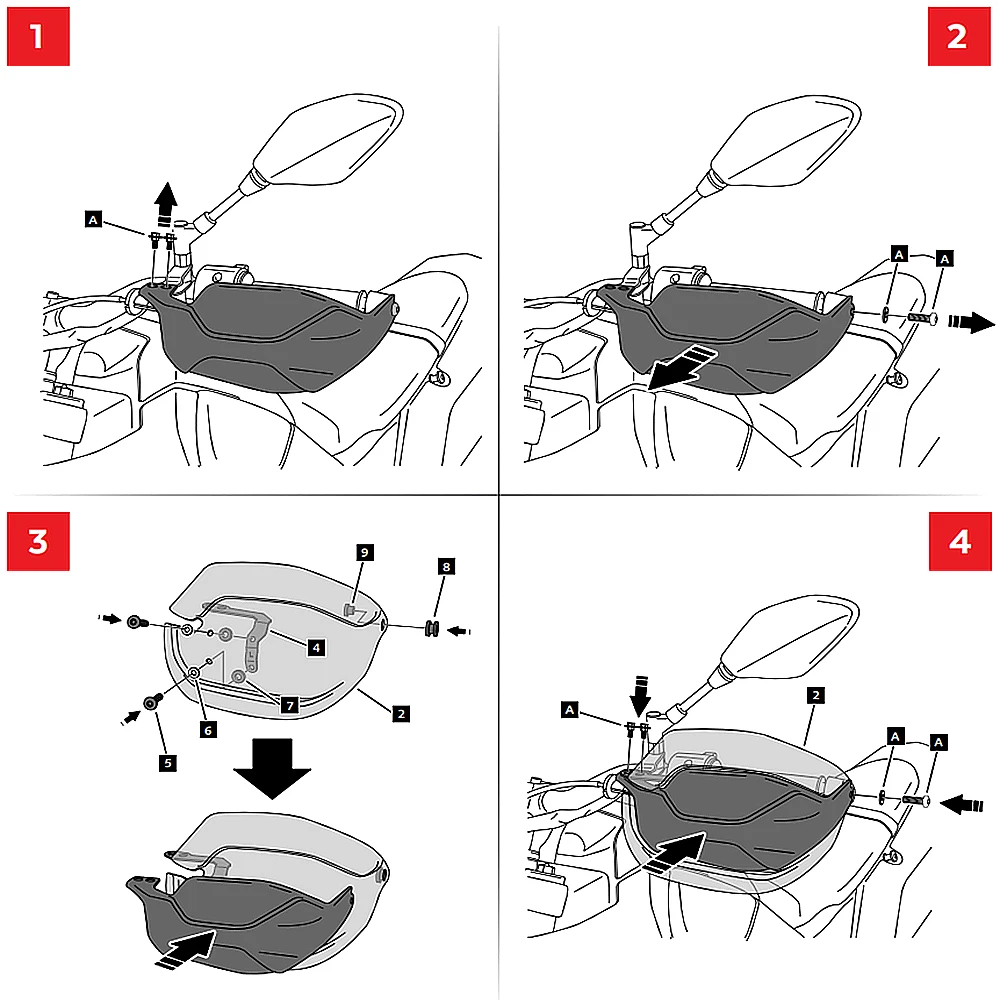 1
A
2
A
A
3
9
8
4
7
2
6
5
4
A
2
A
A