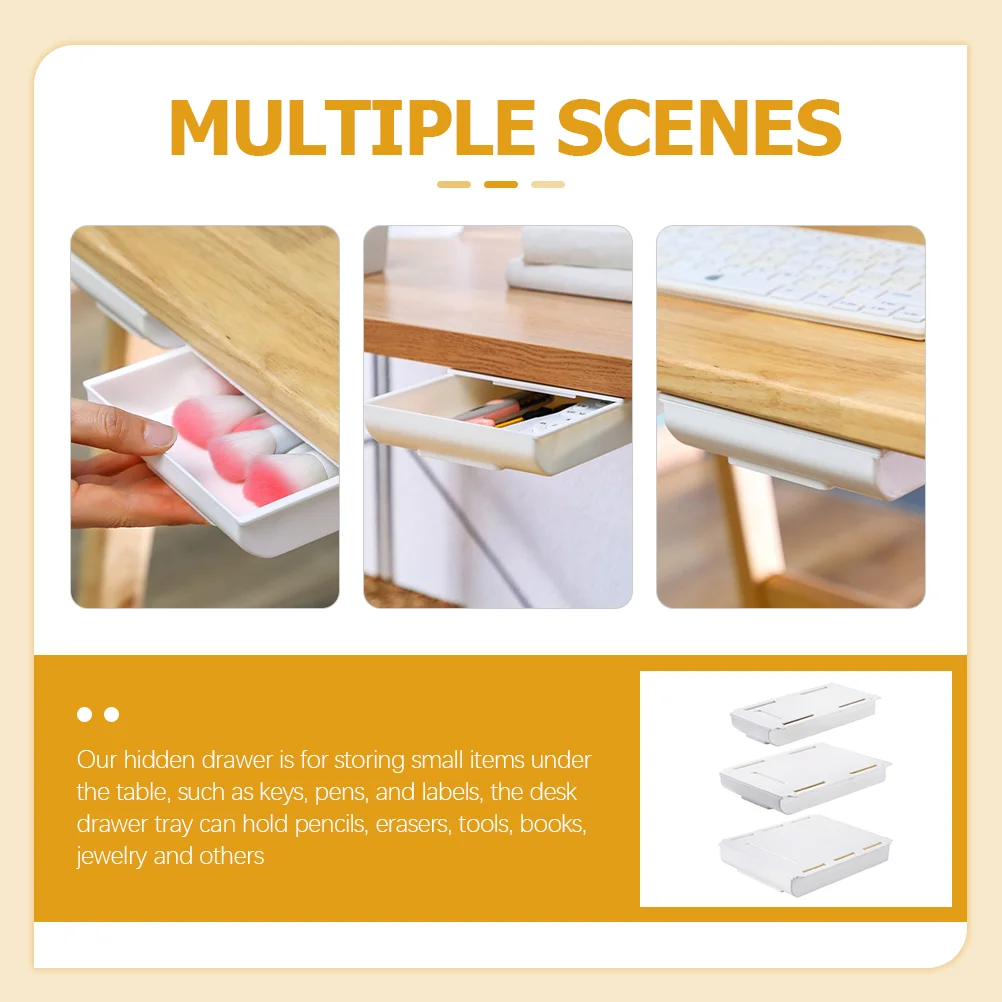 MULTIPLE SCENES

Our hidden drawer is for storing small items under the table, such as keys, pens, and labels, the desk drawer tray can hold pencils, erasers, tools, books, jewelry and others