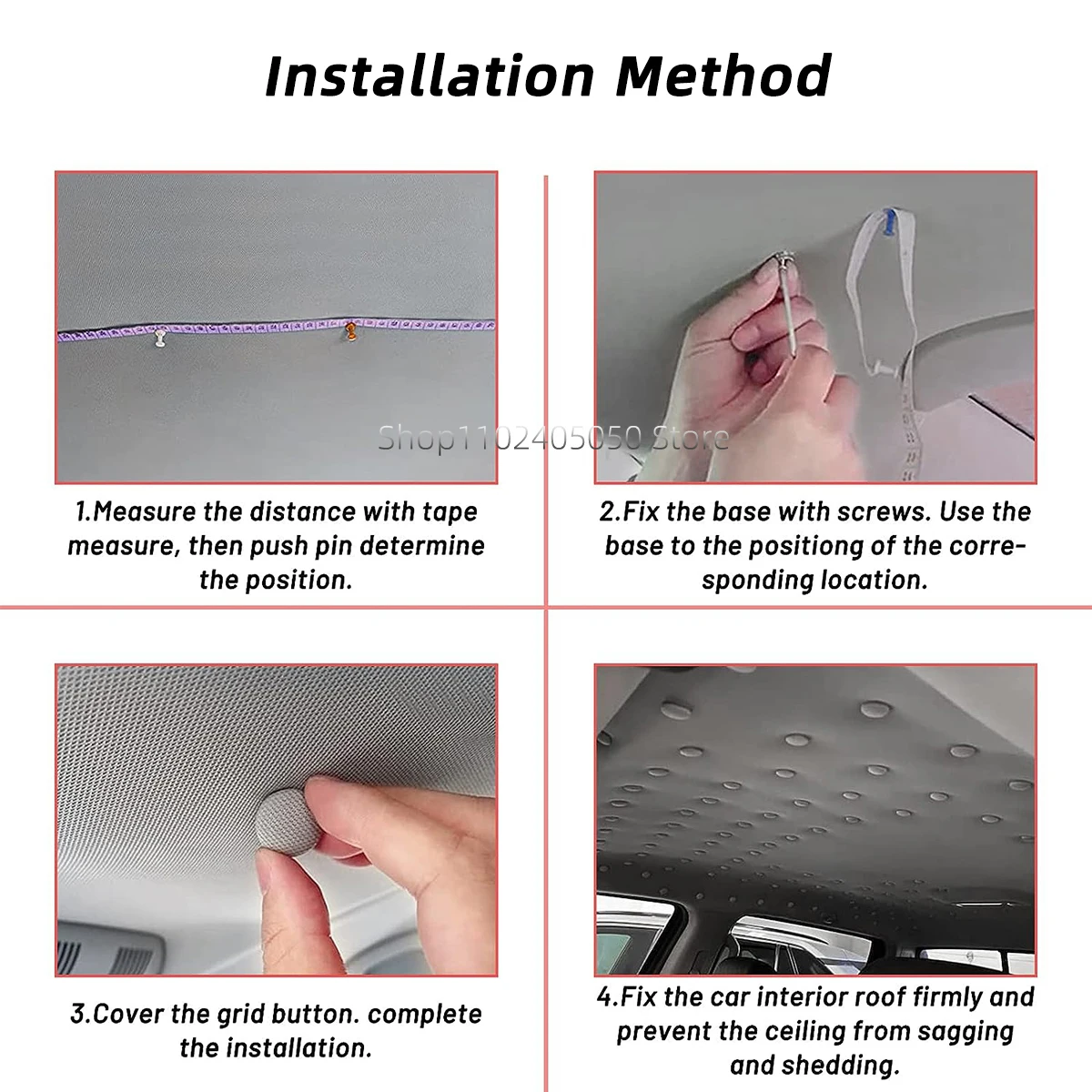 Installation Method

Shop1102405050 Store

1.Measure the distance with tape measure, then push pin determine the position.

2.Fix the base with screws. Use the base to the positiong of the corresponding location.

3.Cover the grid button. complete the installation.

4.Fix the car interior roof firmly and prevent the ceiling from sagging and shedding.