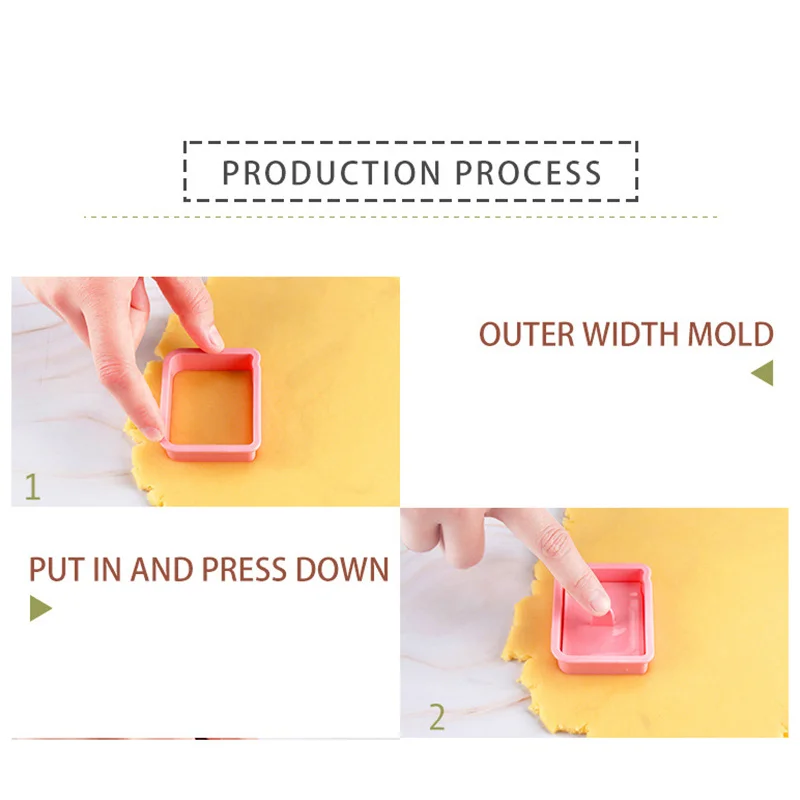 PRODUCTION PROCESS

1

OUTER WIDTH MOLD

PUT IN AND PRESS DOWN

2