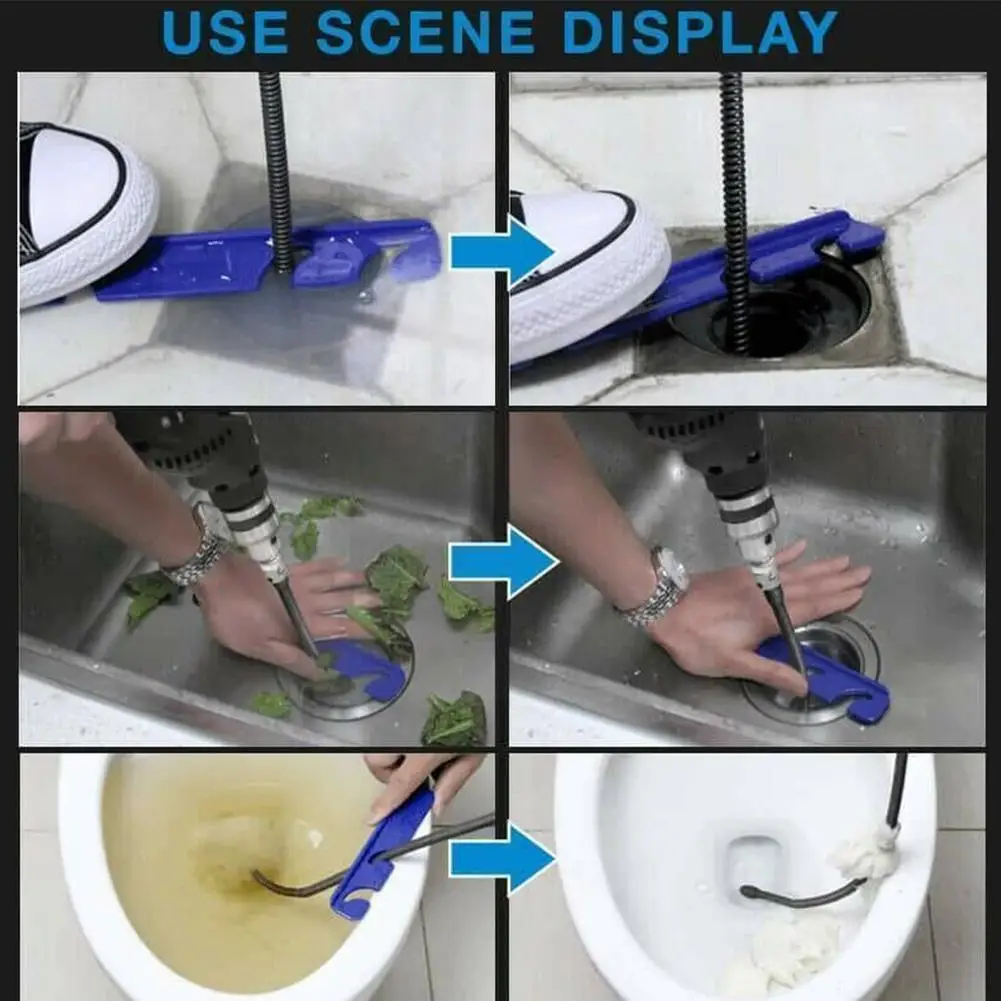 USE SCENE DISPLAY