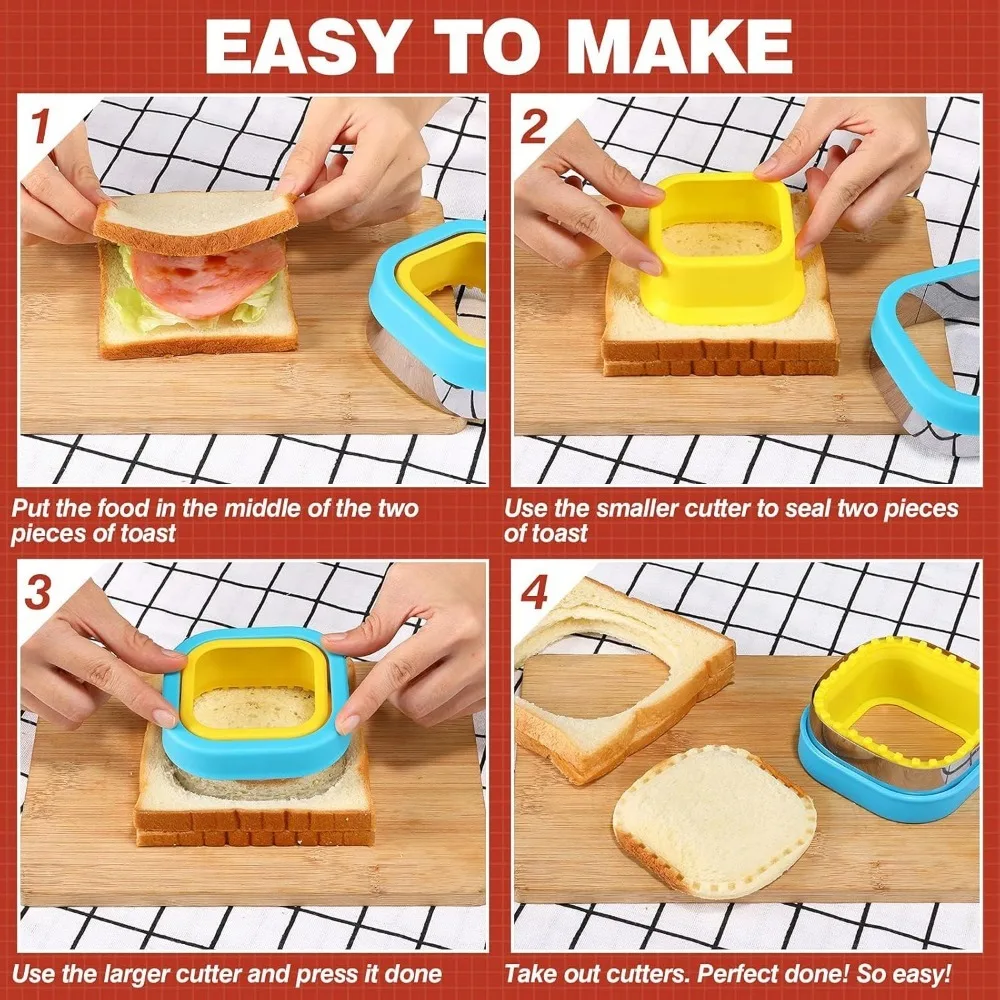 EASY TO MAKE

1

Put the food in the middle of the two pieces of toast

2

Use the smaller cutter to seal two pieces of toast

3

Use the larger cutter and press it done

4

Take out cutters. Perfect done! So easy!