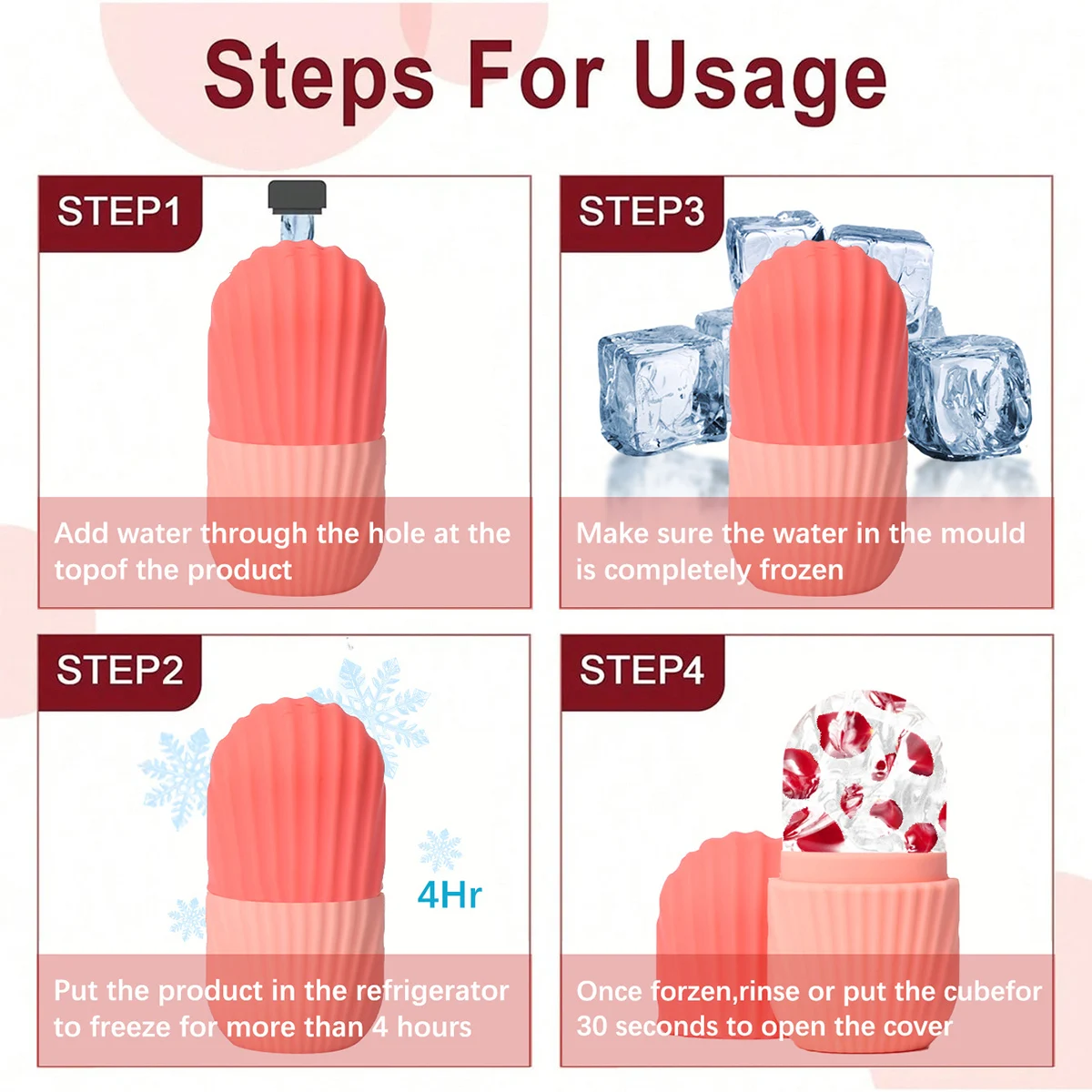 Steps For Usage

STEP1

Add water through the hole at the topof the product

STEP3

Make sure the water in the mould is completely frozen

STEP2

4Hr

Put the product in the refrigerator to freeze for more than 4 hours

STEP4

Once forzen,rinse or put the cubefor 30 seconds to open the cover