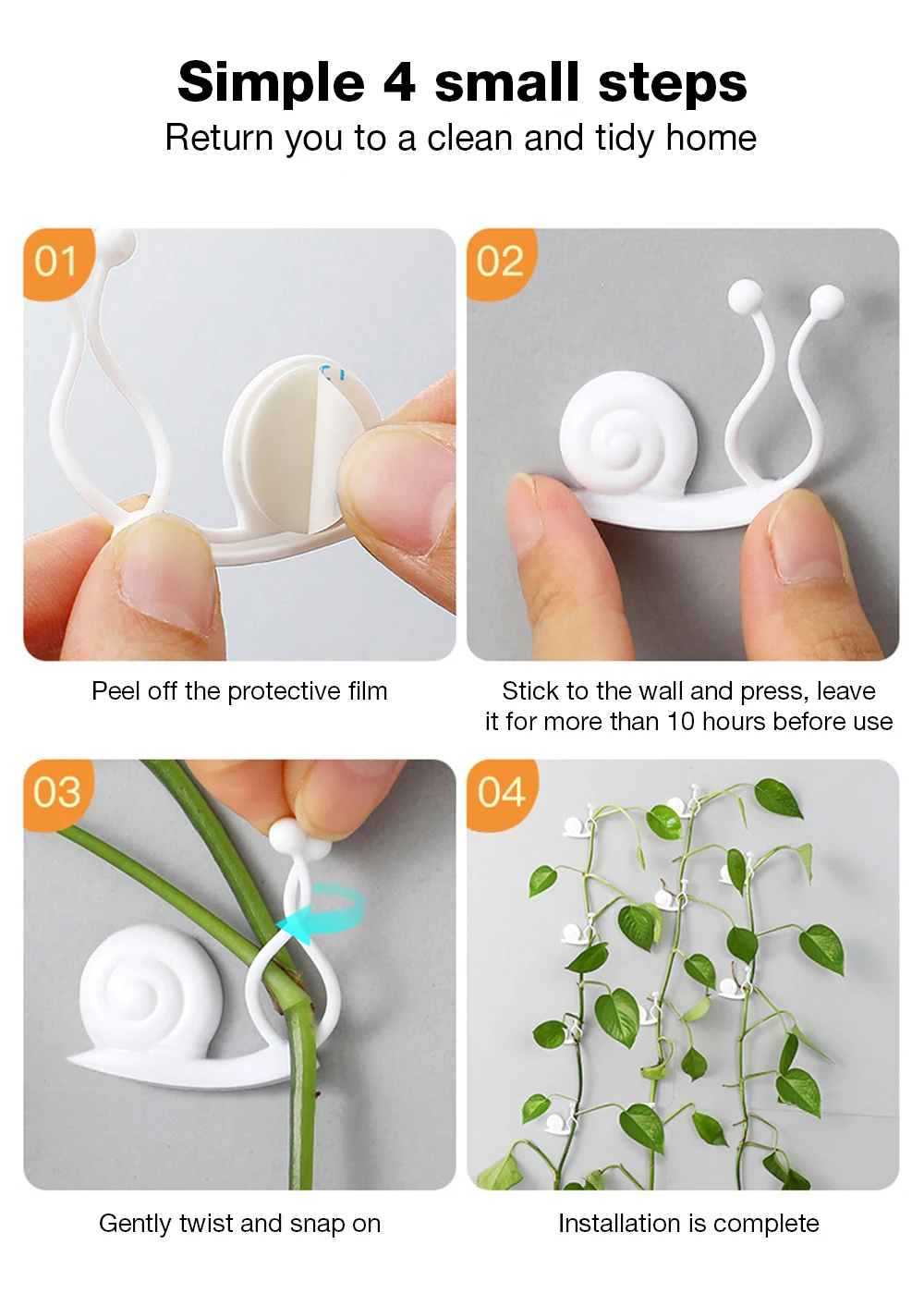 Simple 4 small steps
Return you to a clean and tidy home

01

Peel off the protective film

02

Stick to the wall and press, leave it for more than 10 hours before use

03

Gently twist and snap on

04

Installation is complete