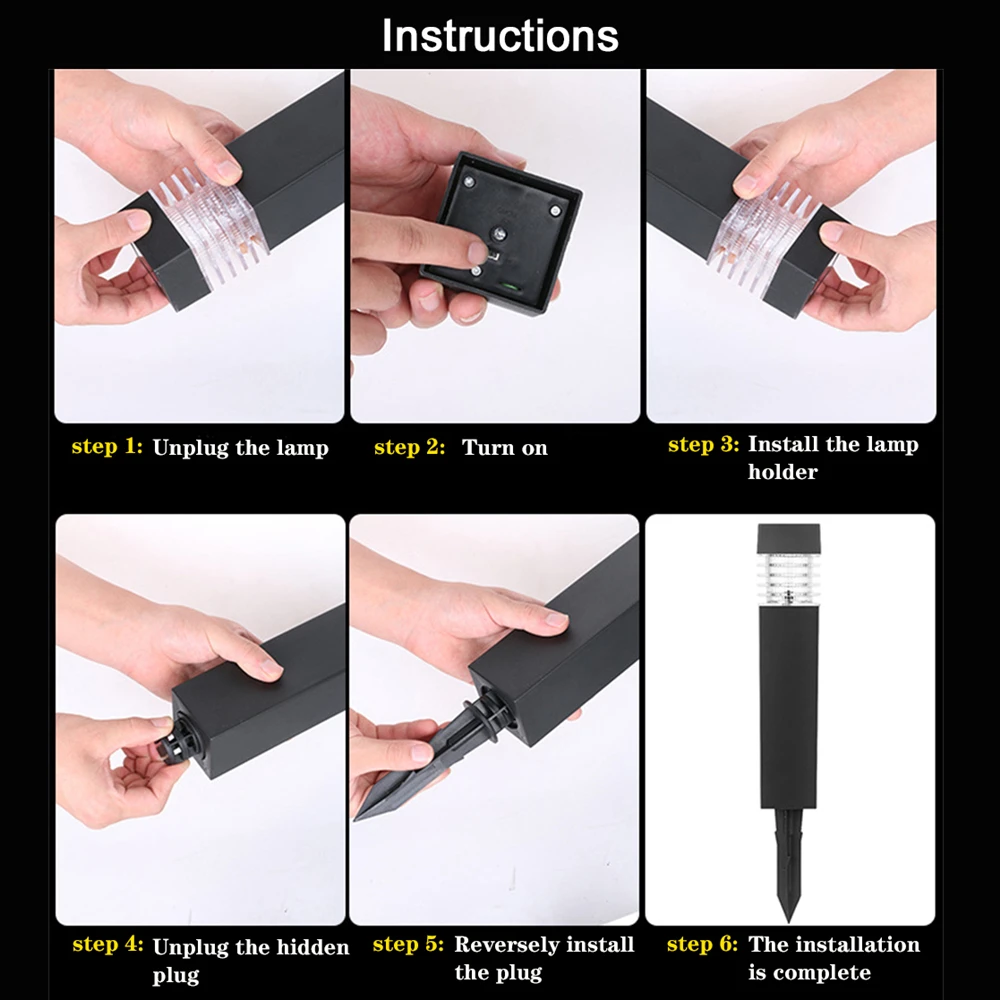 Instructions

step 1: Unplug the lamp

step 2: Turn on

step 3: Install the lamp holder

step 4: Unplug the hidden plug

step 5: Reversely install the plug

step 6: The installation is complete