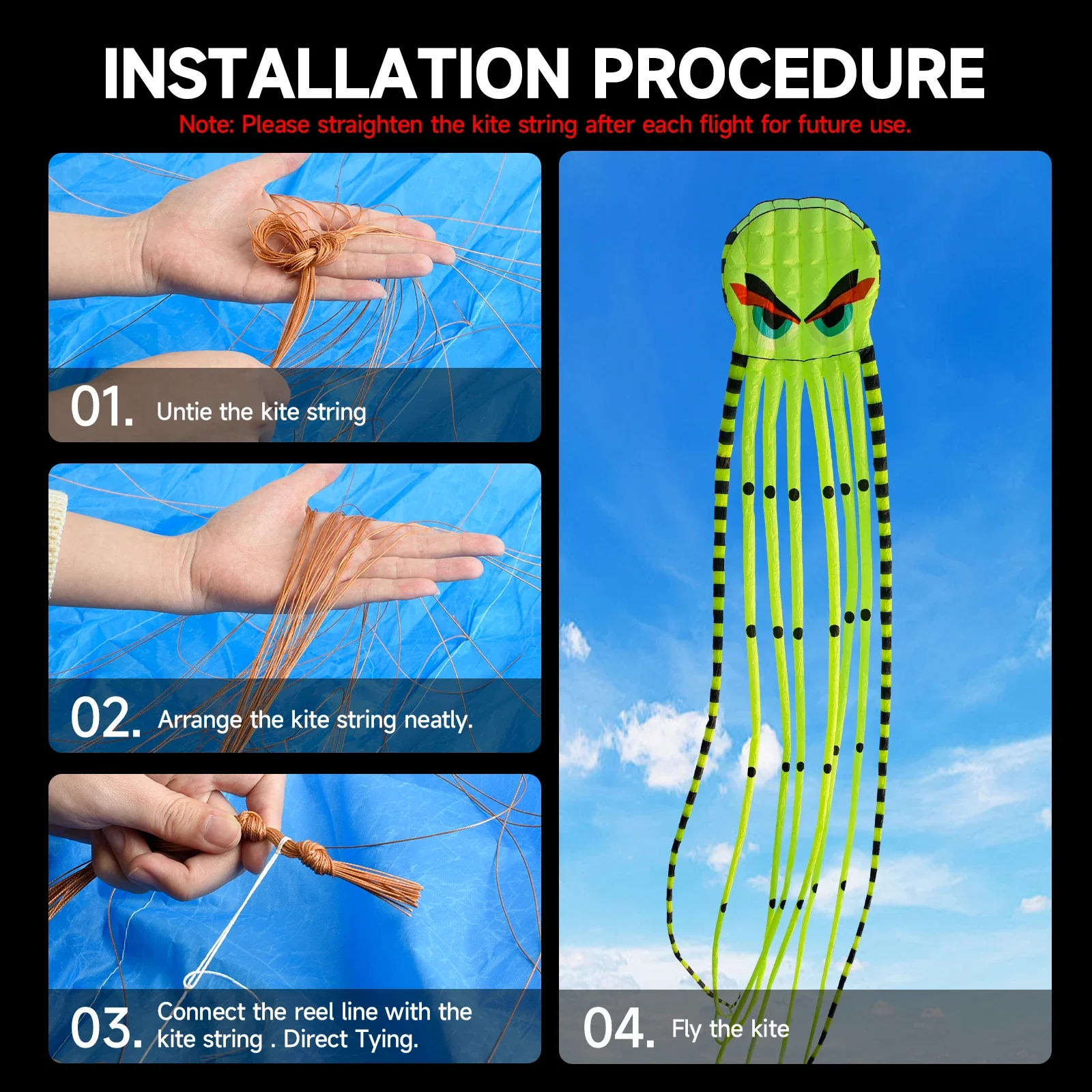 INSTALLATION PROCEDURE

Note: Please straighten the kite string after each flight for future use.

01. Untie the kite string

02. Arrange the kite string neatly.

03. Connect the reel line with the kite string . Direct Tying.

04. Fly the kite