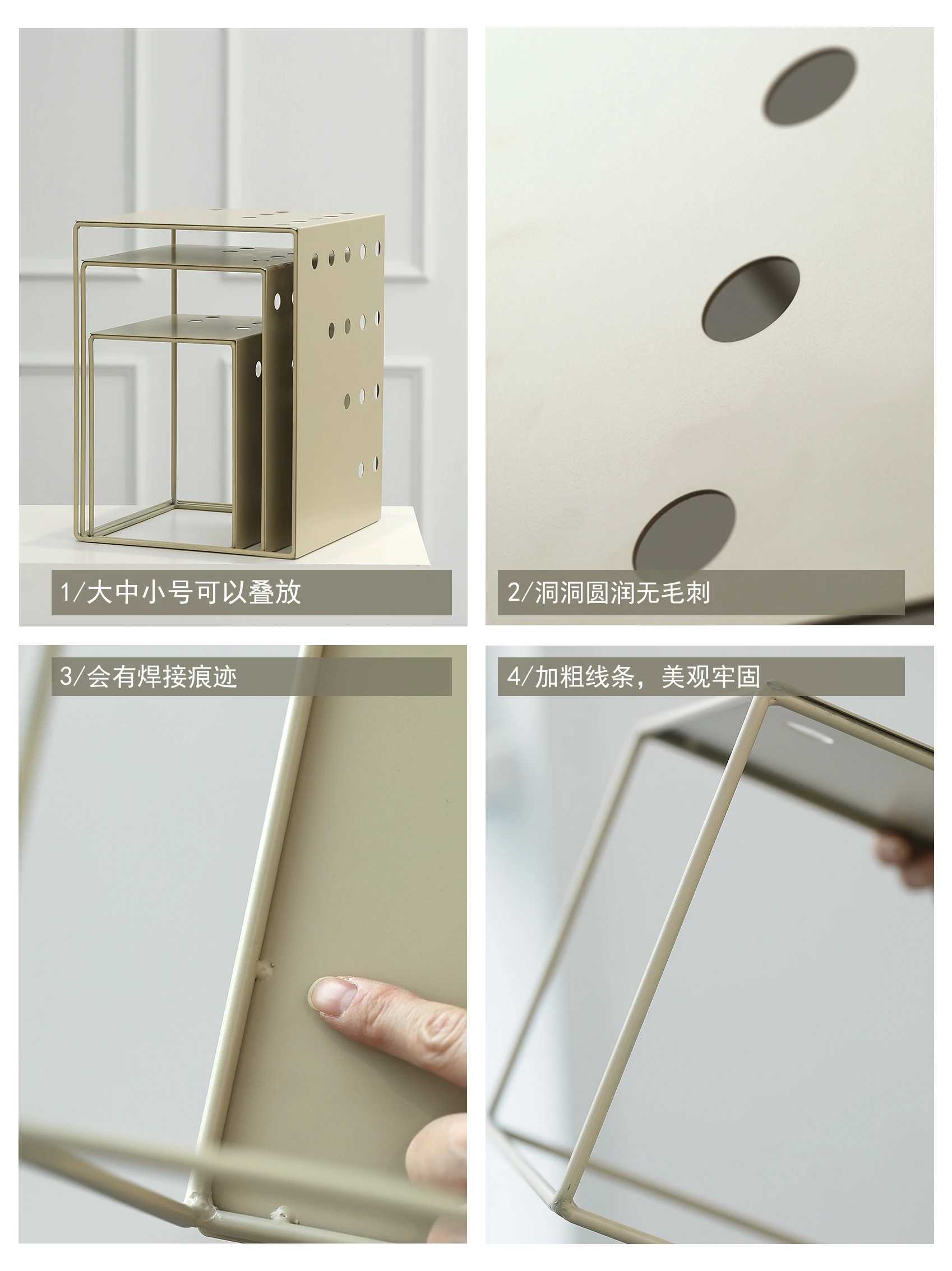 1/大中小号可以叠放

2/洞洞圆润无毛刺

3/会有焊接痕迹

4/加粗线条，美观牢固