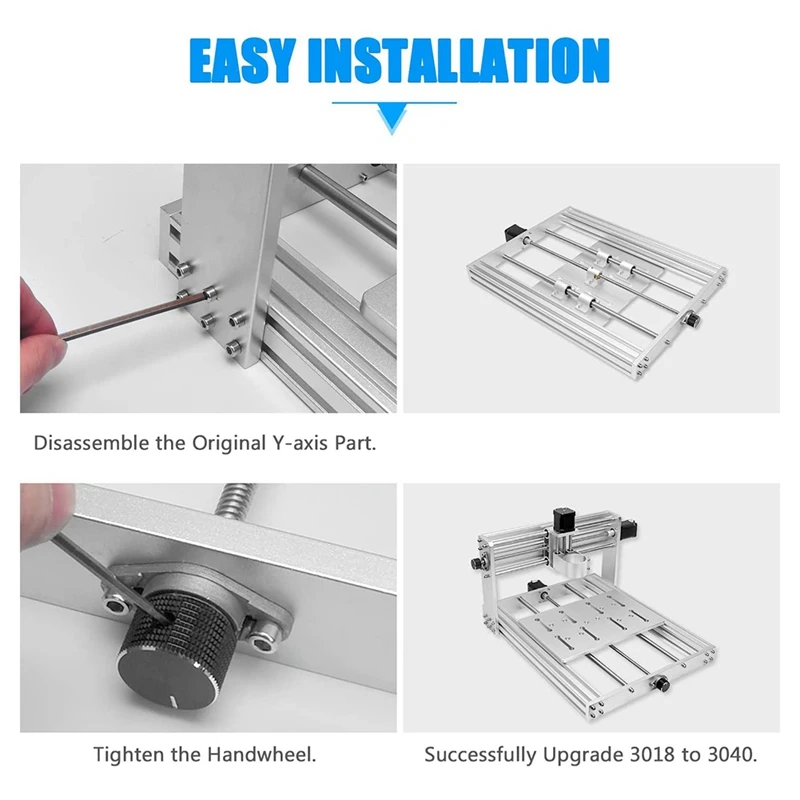 EASY INSTALLATION

Disassemble the Original Y-axis Part.

Tighten the Handwheel.

Successfully Upgrade 3018 to 3040.