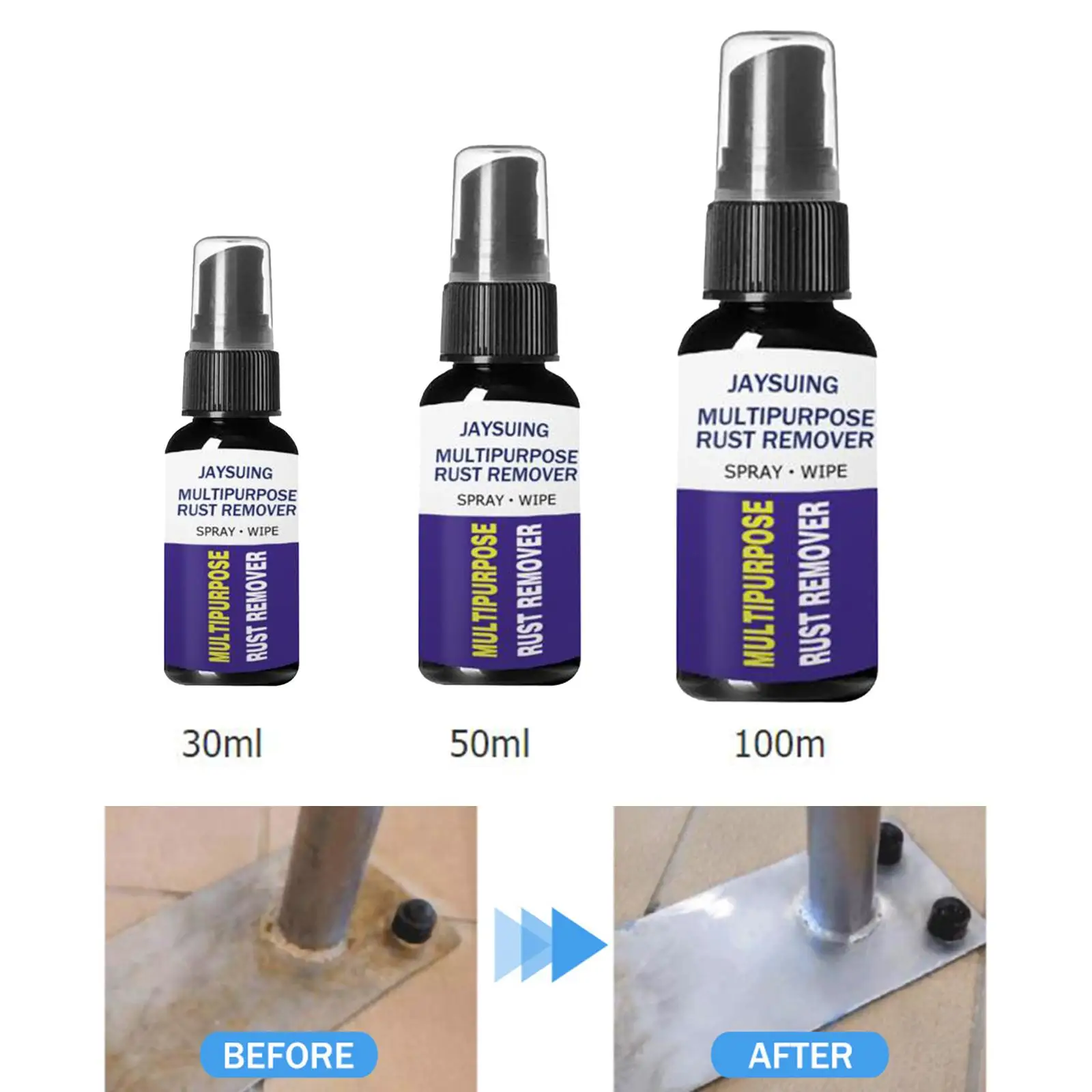 JAYSUING
MULTIPURPOSE
RUST REMOVER
SPRAY • WIPE
MULTIPURPOSE
RUST REMOVER

JAYSUING
MULTIPURPOSE
RUST REMOVER
SPRAY • WIPE
MULTIPURPOSE
RUST REMOVER

JAYSUING
MULTIPURPOSE
RUST REMOVER
SPRAY • WIPE
MULTIPURPOSE
RUST REMOVER

30ml

50ml

100m

BEFORE

AFTER