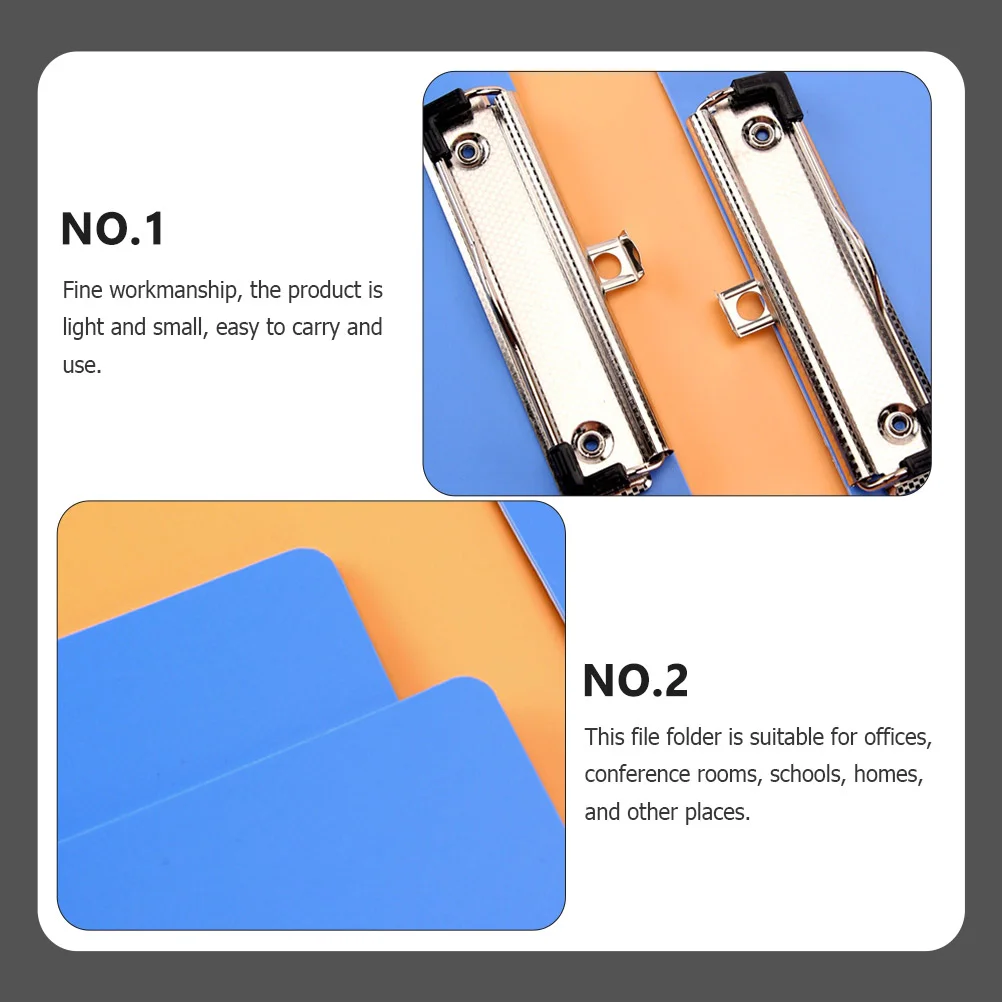 NO.1

Fine workmanship, the product is light and small, easy to carry and use.

NO.2

This file folder is suitable for offices, conference rooms, schools, homes, and other places.