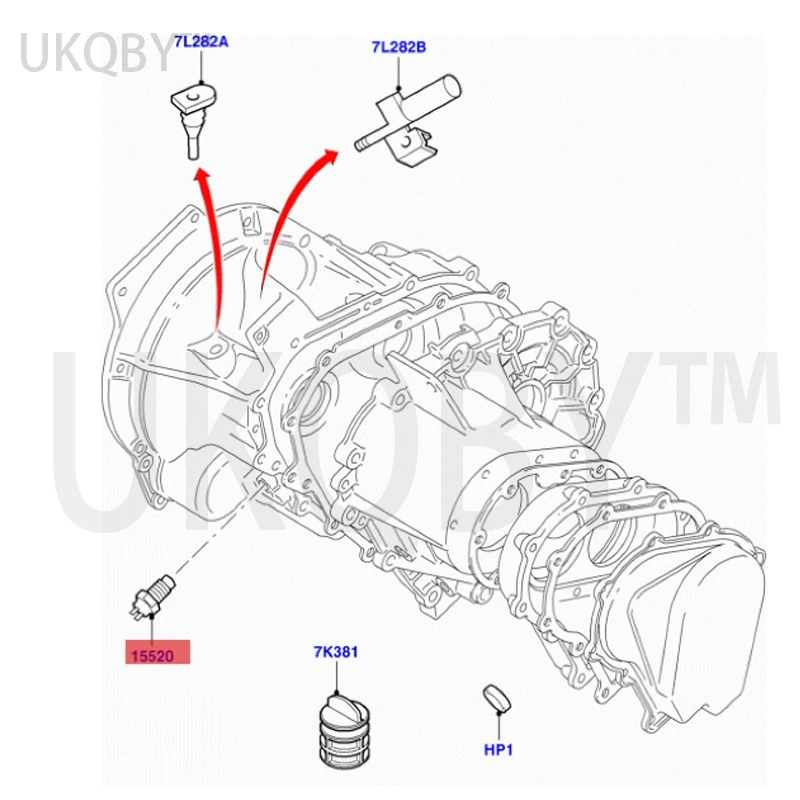 UKQBY

7L282A

7L282B

UKQBY™

15520

7K381

HP1