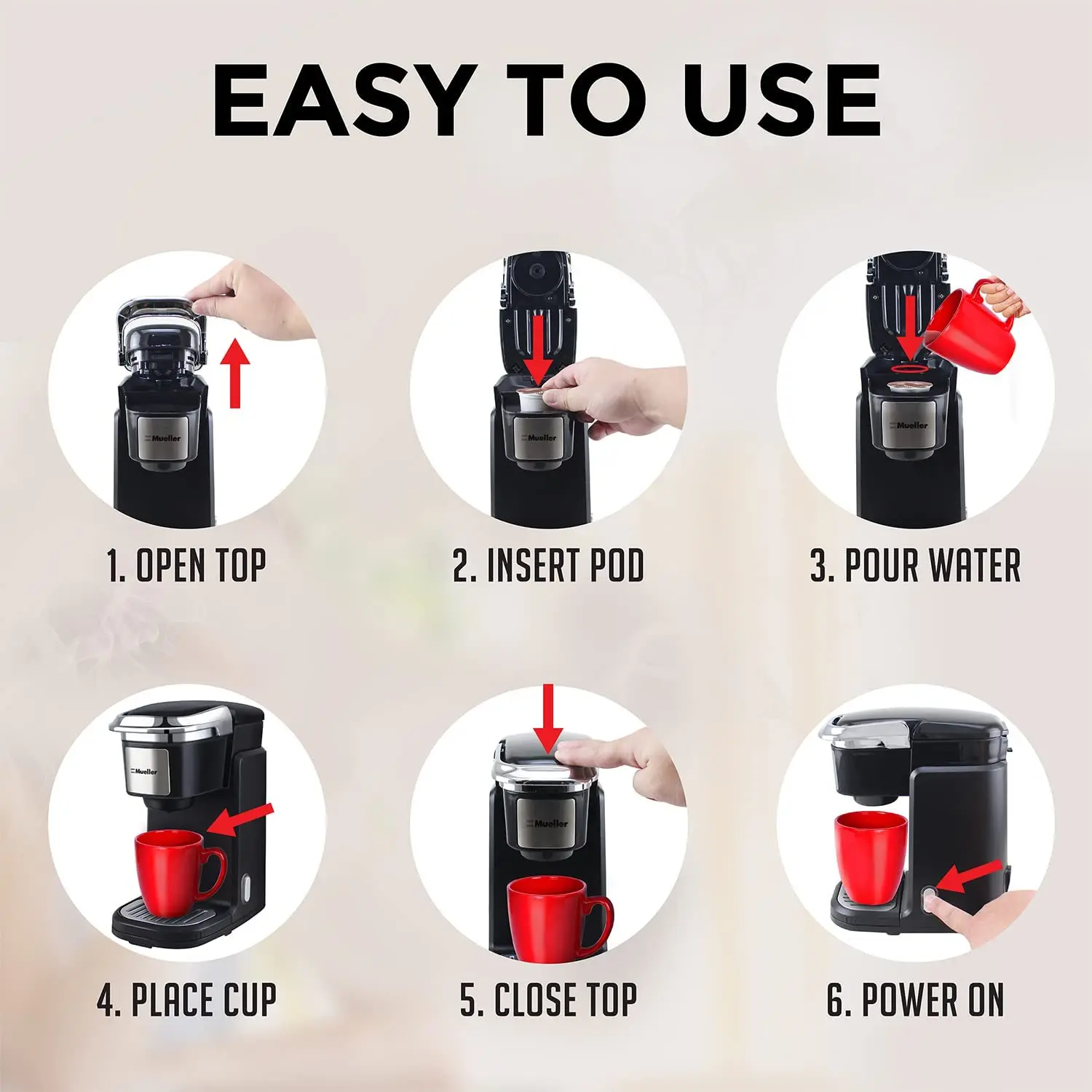 EASY TO USE

Mueller

1. OPEN TOP

Mueller

2. INSERT POD

Mueller

3. POUR WATER

Mueller

4. PLACE CUP

Mueller

5. CLOSE TOP

6. POWER ON