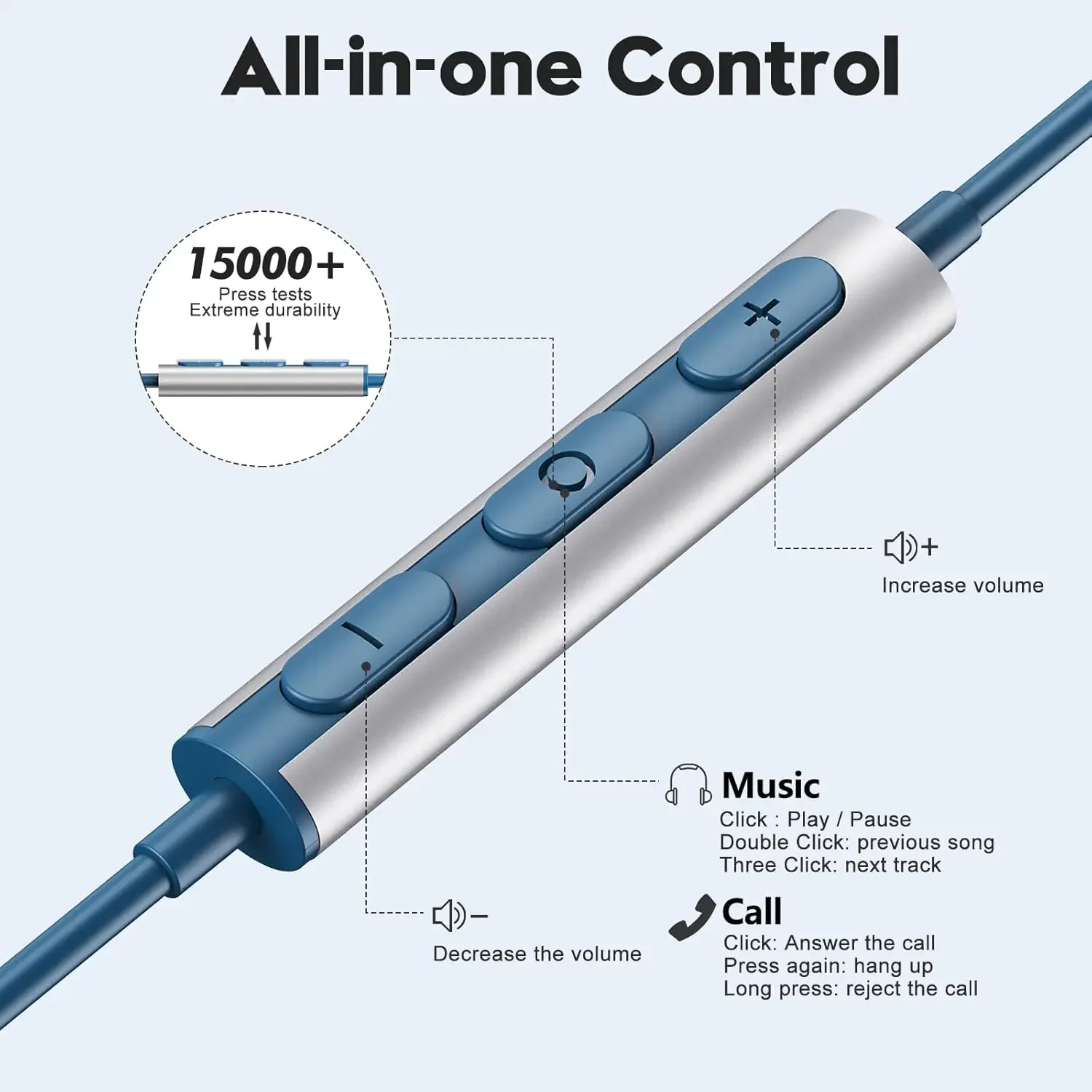 All-in-one Control

15000+
Press tests
Extreme durability

+

−

+
Increase volume

Music
Click : Play / Pause
Double Click: previous song
Three Click: next track

−
Decrease the volume

Call
Click: Answer the call
Press again: hang up
Long press: reject the call