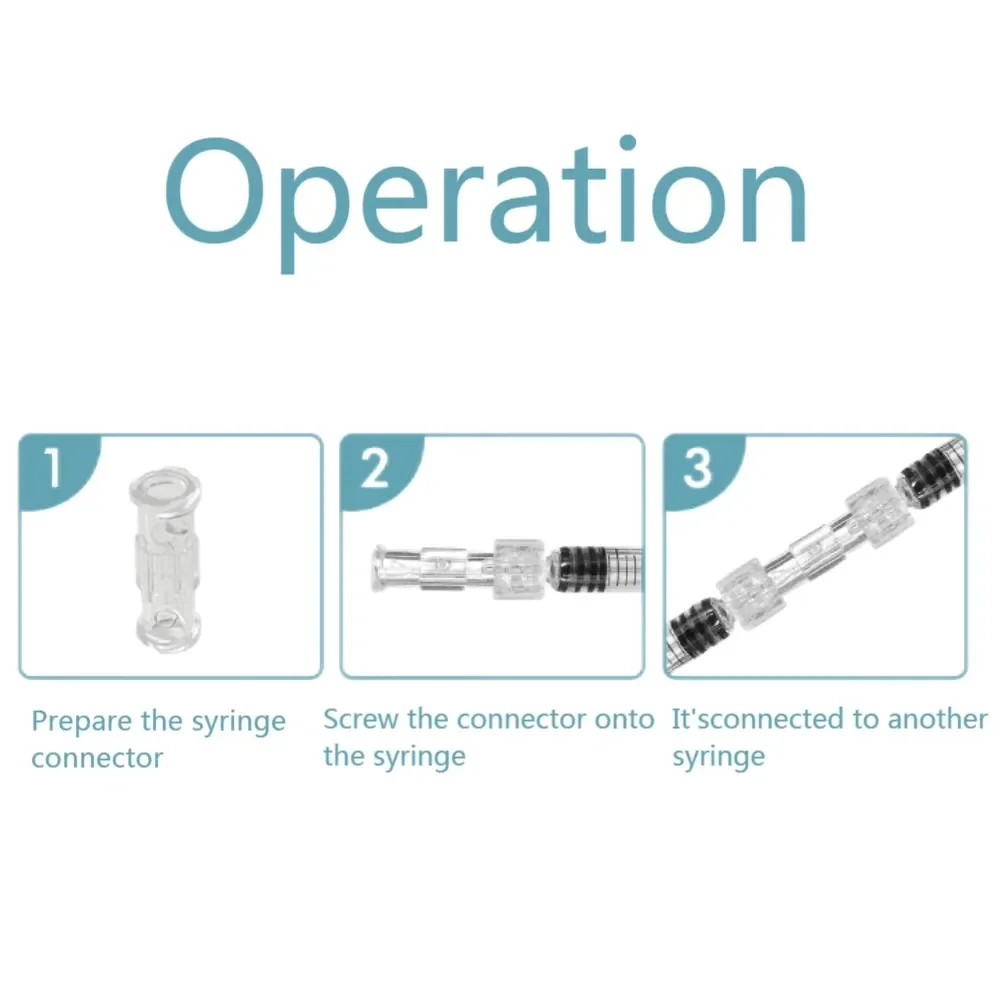 Operation

1

Prepare the syringe connector

2

Screw the connector onto the syringe

3

It'sconnected to another syringe