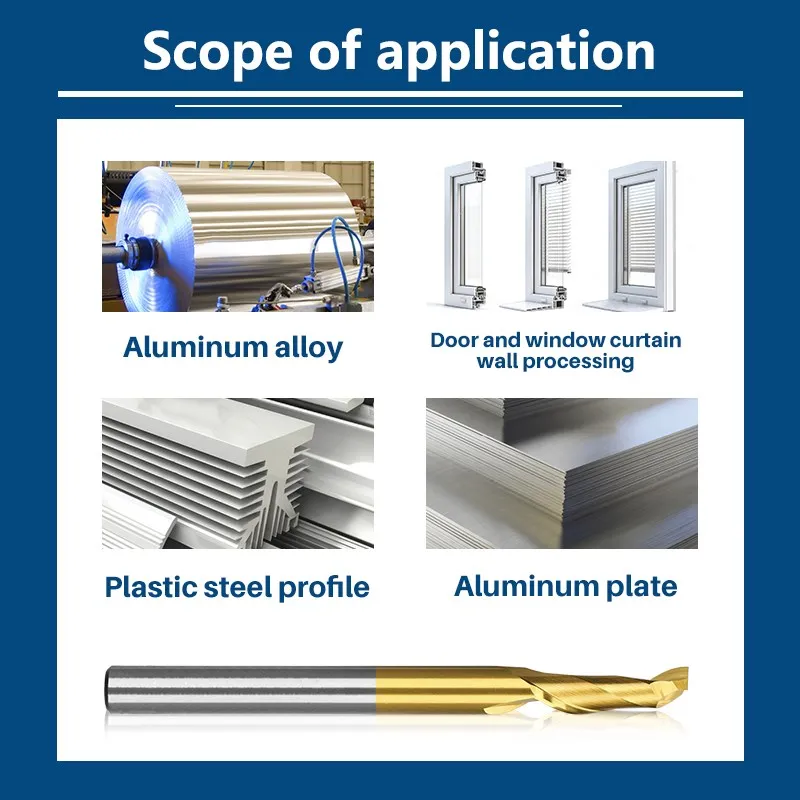 Scope of application

Aluminum alloy

Door and window curtain wall processing

Plastic steel profile

Aluminum plate