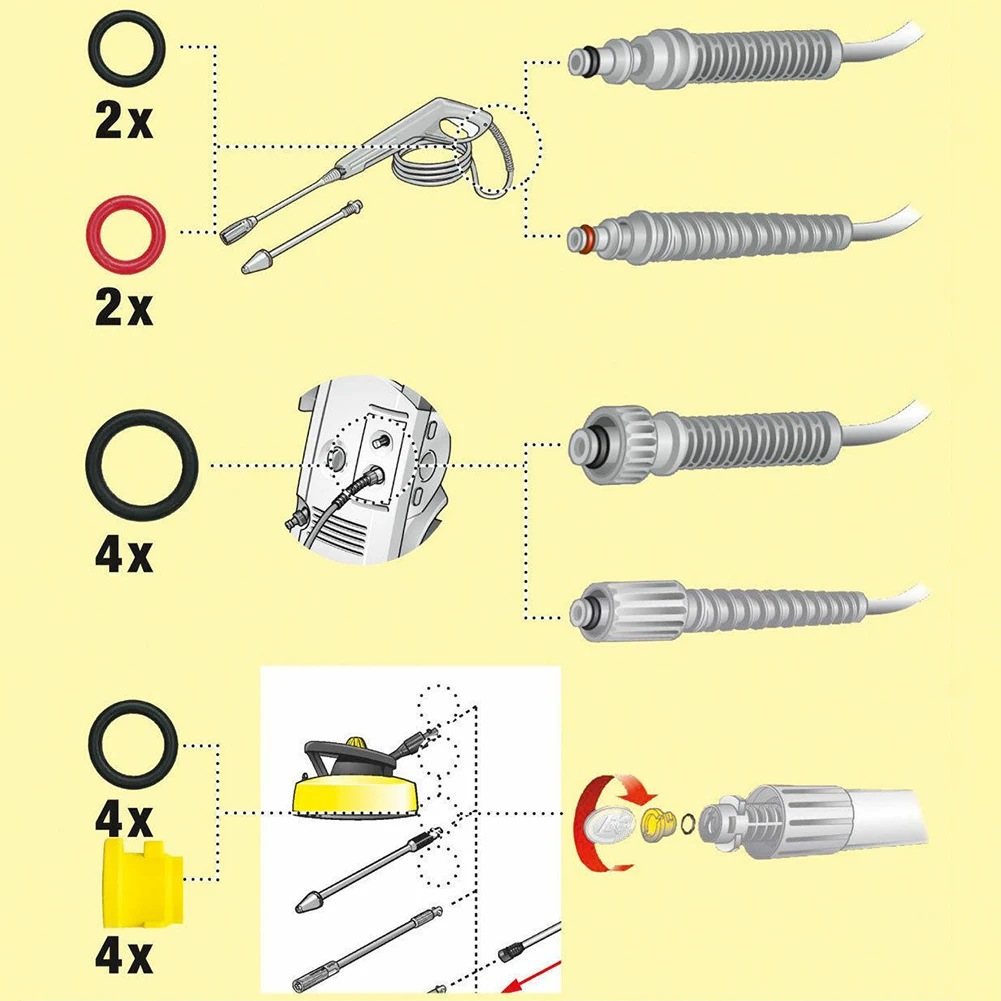 2x

2x

4x

4x

4x