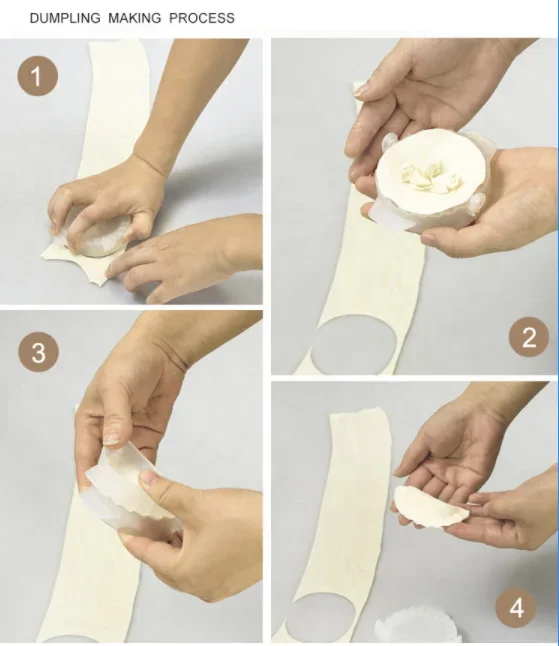 DUMPLING MAKING PROCESS

1

2

3

4