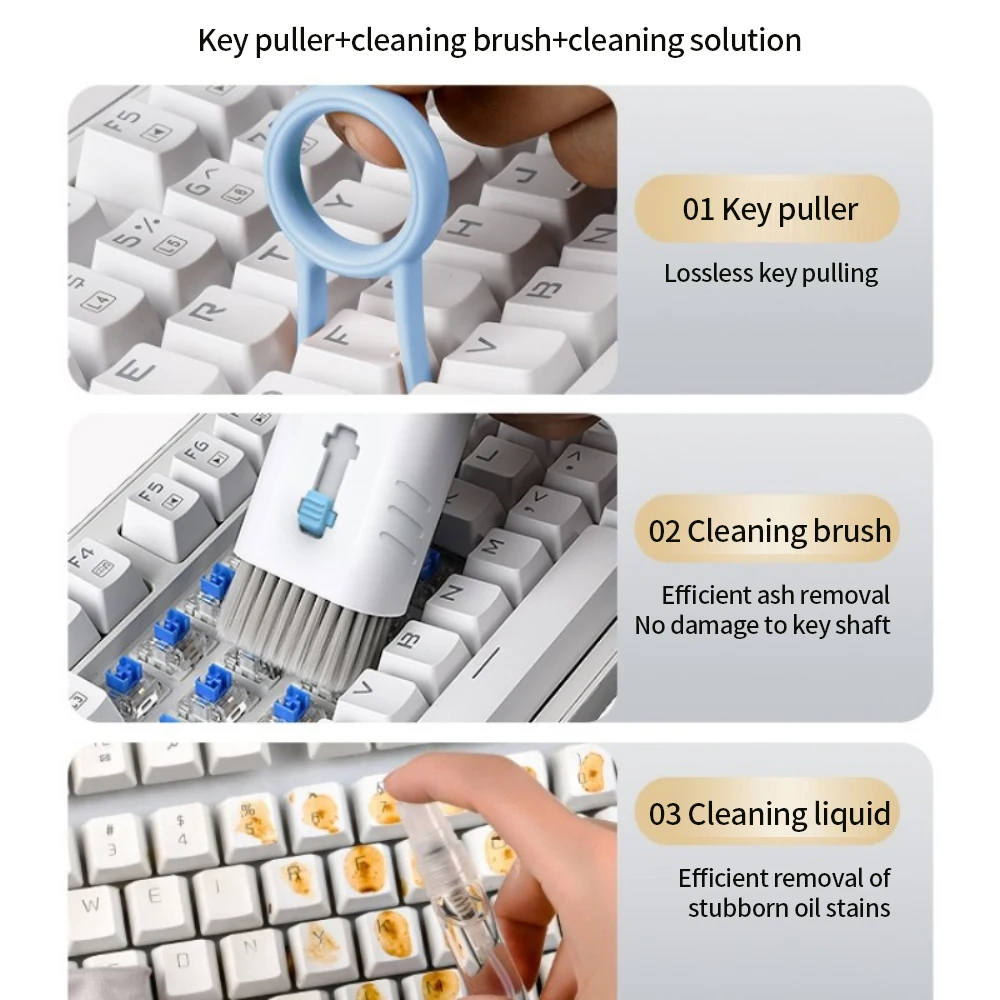 Key puller+cleaning brush+cleaning solution

01 Key puller

Lossless key pulling

02 Cleaning brush

Efficient ash removal
No damage to key shaft

03 Cleaning liquid

Efficient removal of stubborn oil stains