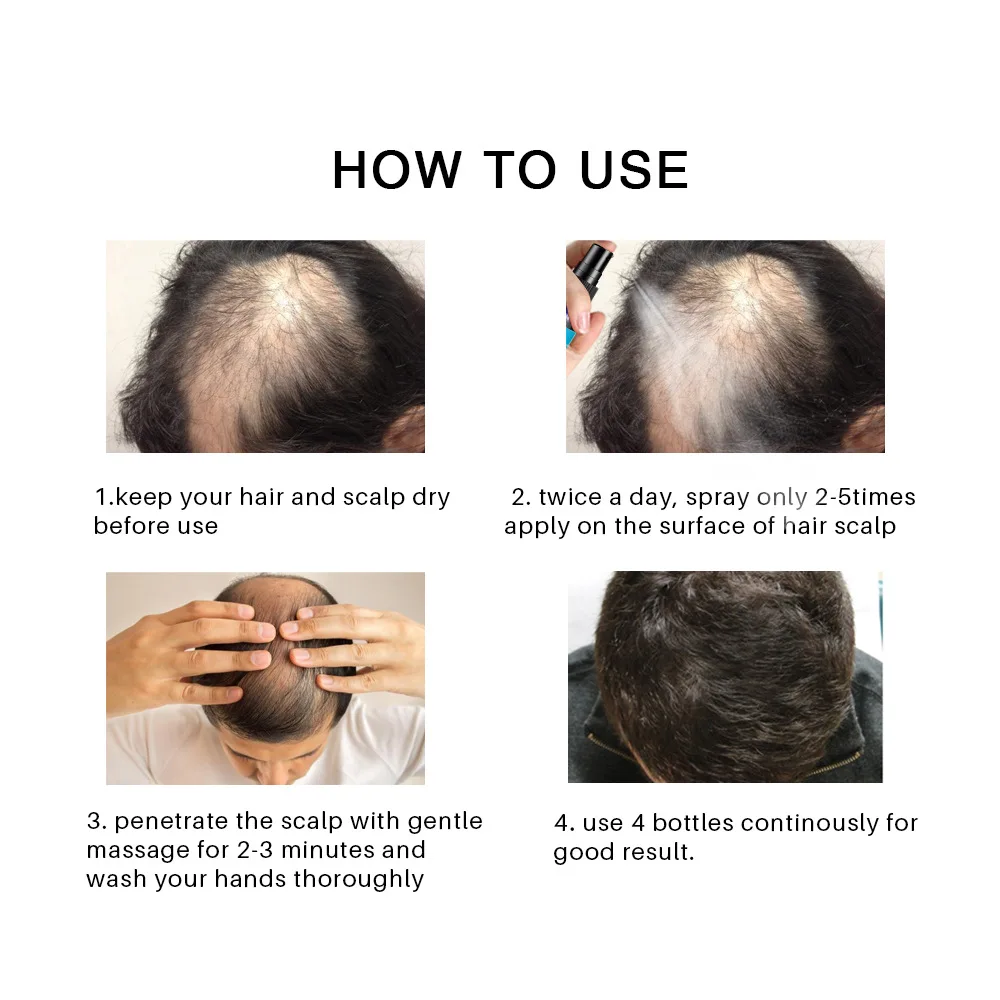 HOW TO USE

1.keep your hair and scalp dry before use

2. twice a day, spray only 2-5times apply on the surface of hair scalp

3. penetrate the scalp with gentle massage for 2-3 minutes and wash your hands thoroughly

4. use 4 bottles continously for good result.