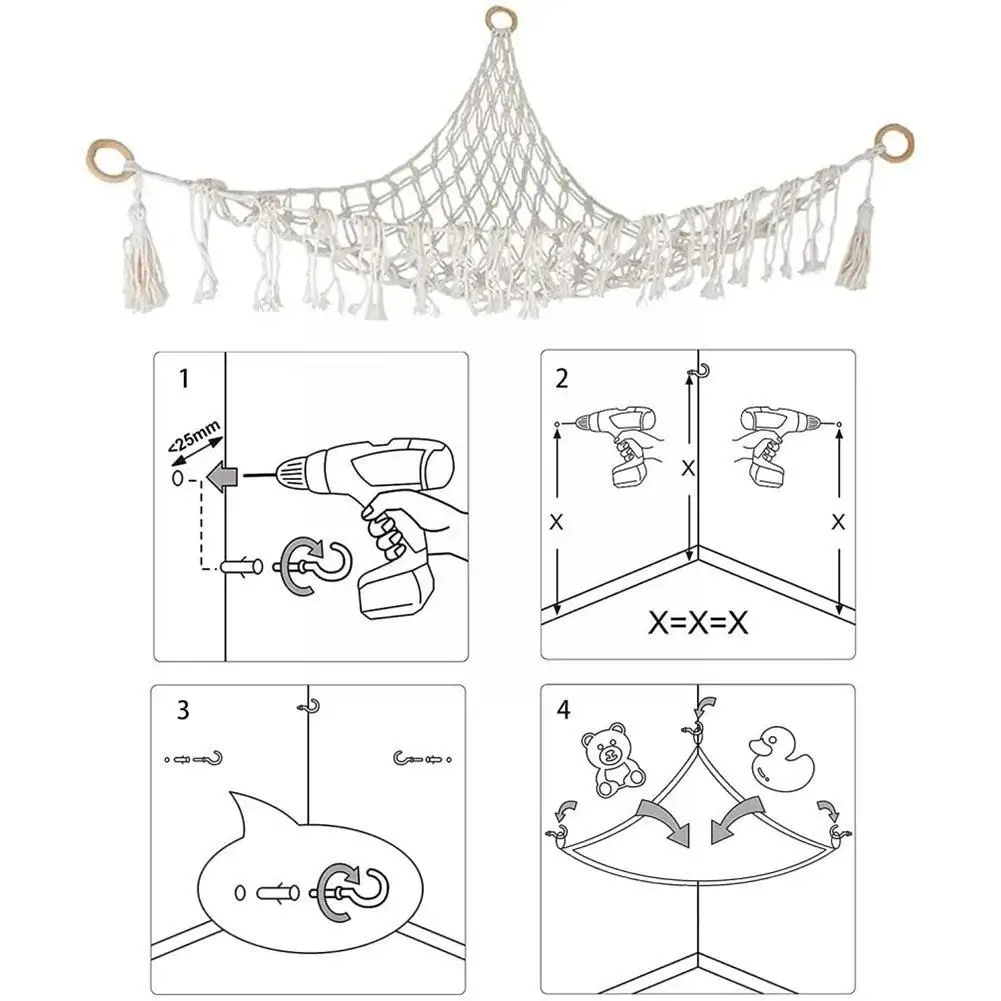 1

<25mm

2

X

X

X

X=X=X

3

4