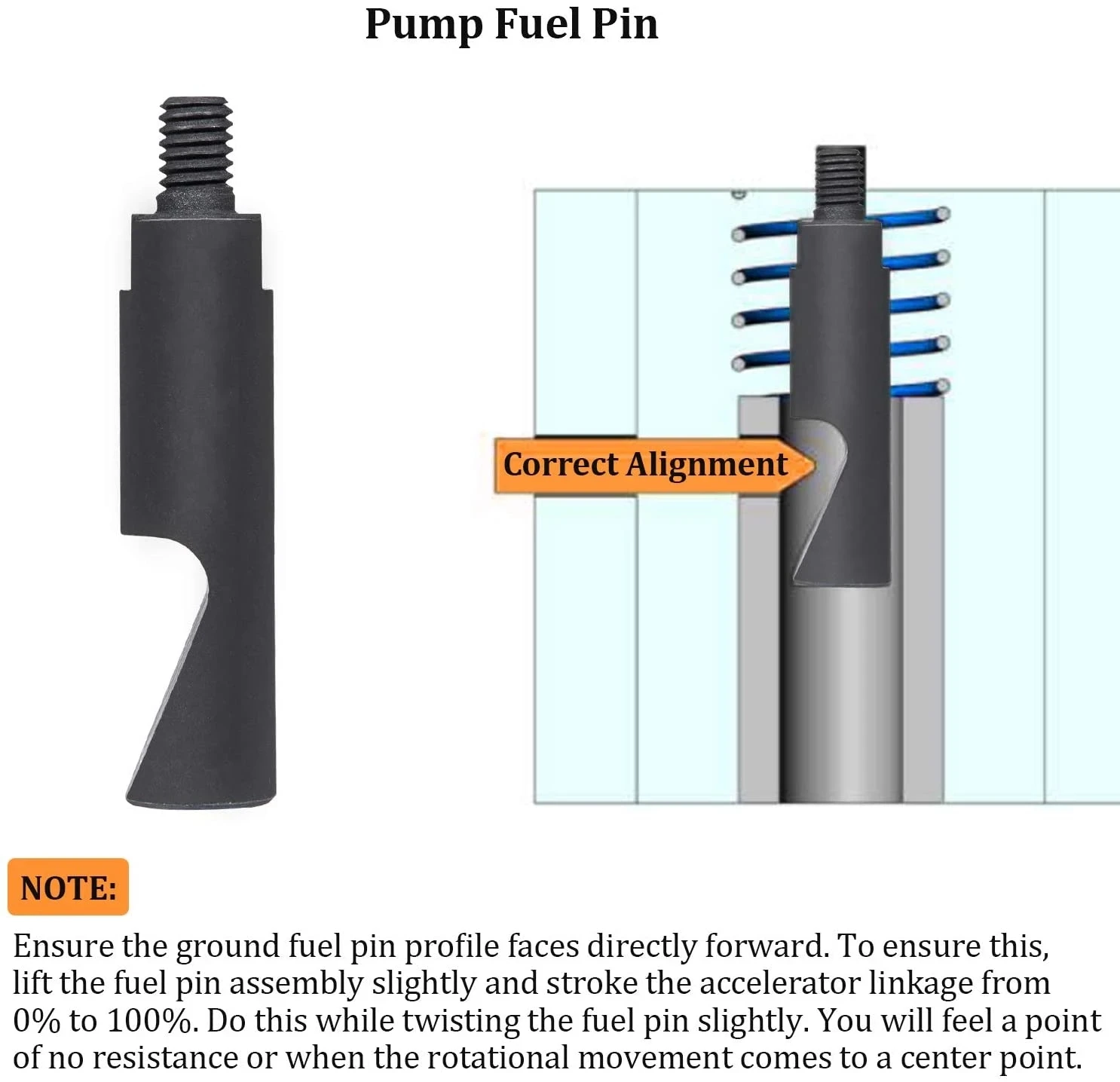 Pump Fuel Pin

Correct Alignment

NOTE:

Ensure the ground fuel pin profile faces directly forward. To ensure this, lift the fuel pin assembly slightly and stroke the accelerator linkage from 0% to 100%. Do this while twisting the fuel pin slightly. You will feel a point of no resistance or when the rotational movement comes to a center point.