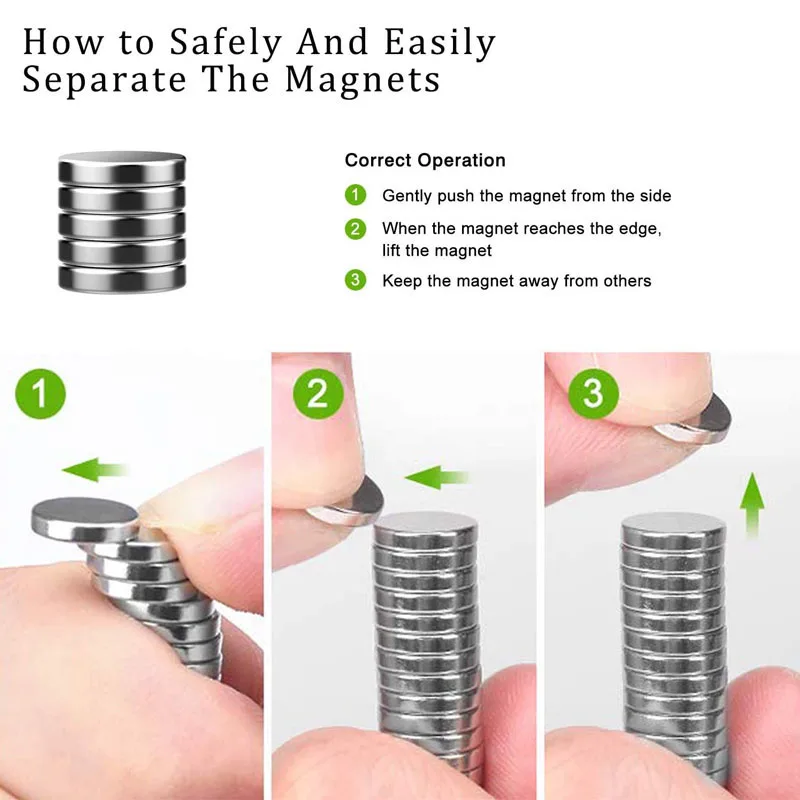 How to Safely And Easily Separate The Magnets

Correct Operation

1 Gently push the magnet from the side

2 When the magnet reaches the edge, lift the magnet

3 Keep the magnet away from others

1

2

3