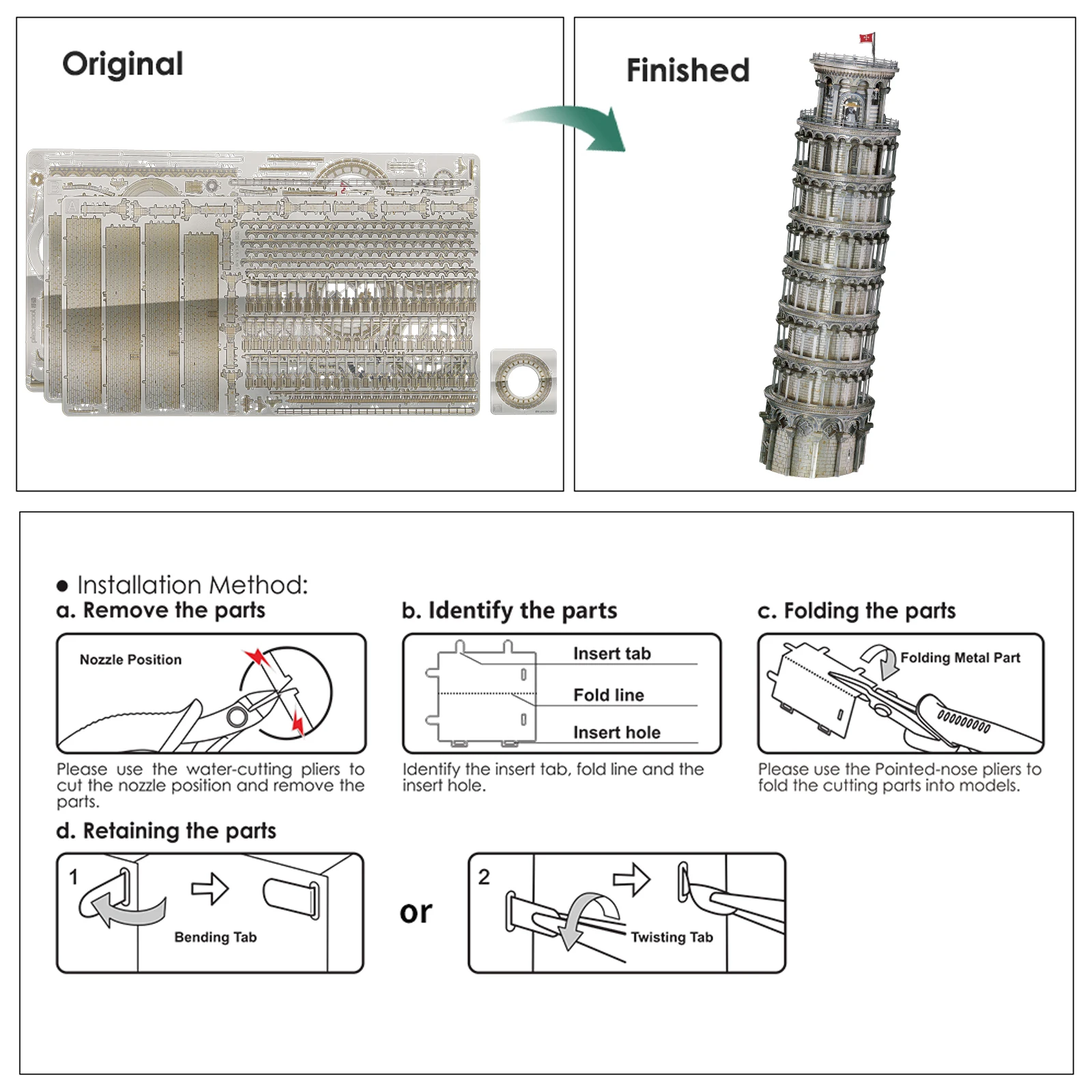 Original

Finished

● Installation Method:

a. Remove the parts

Nozzle Position

Please use the water-cutting pliers to cut the nozzle position and remove the parts.

b. Identify the parts

Insert tab

Fold line

Insert hole

Identify the insert tab, fold line and the insert hole.

c. Folding the parts

Folding Metal Part

Please use the Pointed-nose pliers to fold the cutting parts into models.

d. Retaining the parts

1

Bending Tab

or

2

Twisting Tab