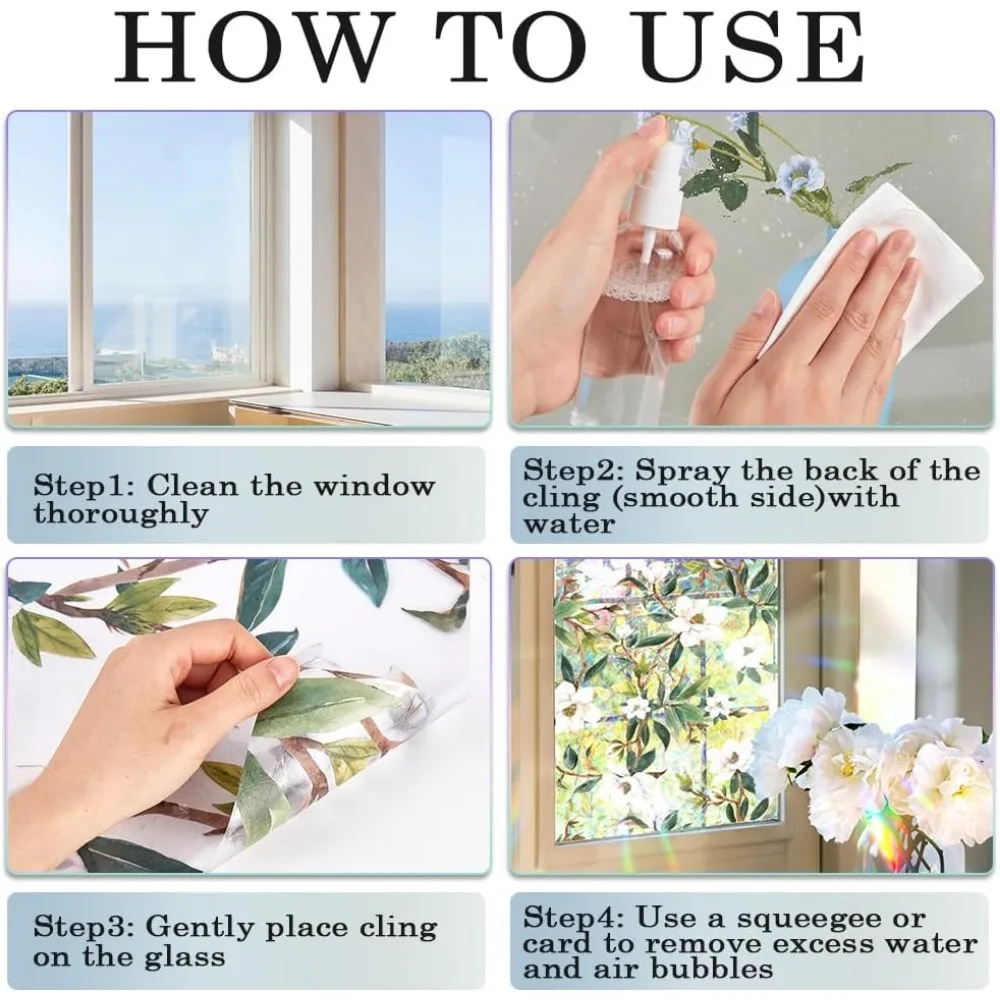 HOW TO USE

Step1: Clean the window thoroughly

Step2: Spray the back of the cling (smooth side)with water

Step3: Gently place cling on the glass

Step4: Use a squeegee or card to remove excess water and air bubbles