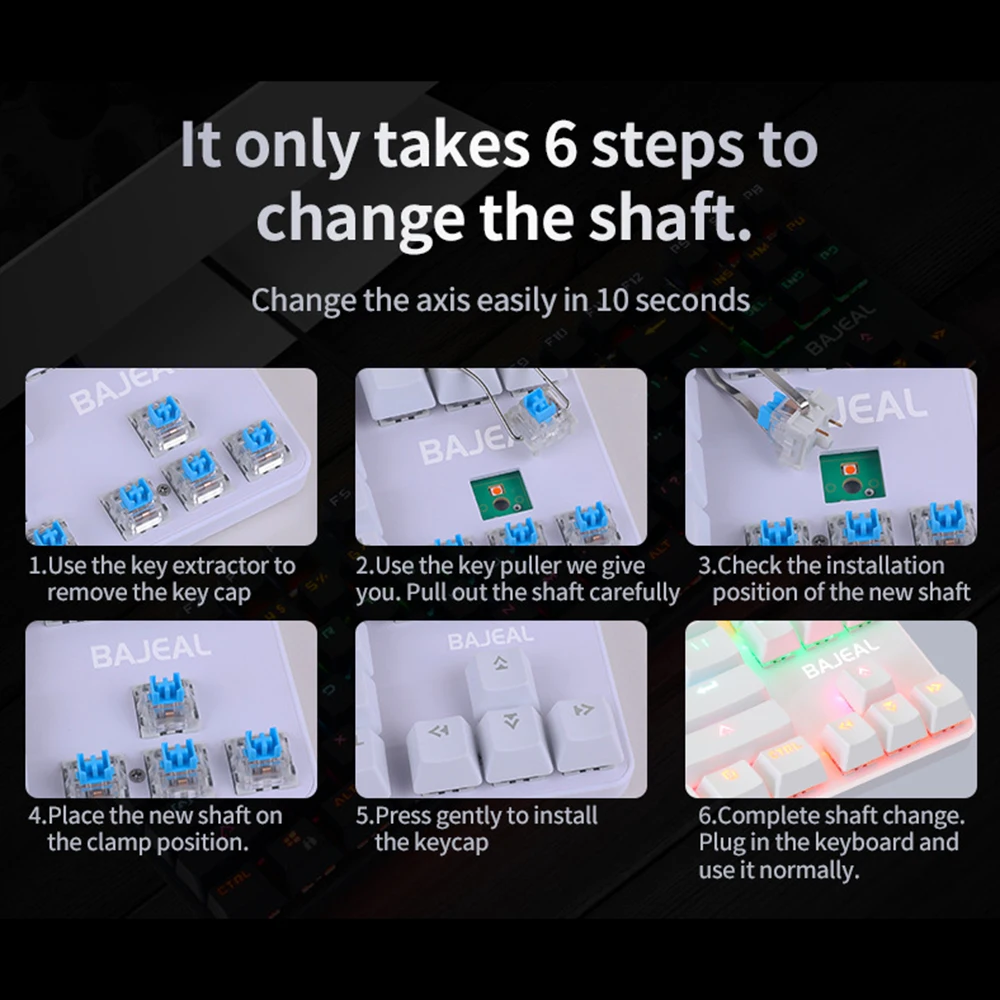 It only takes 6 steps to change the shaft.

Change the axis easily in 10 seconds

BAJEAL

1.Use the key extractor to remove the key cap

BAJEAL

2.Use the key puller we give you. Pull out the shaft carefully

BAJEAL

3.Check the installation position of the new shaft

BAJEAL

4.Place the new shaft on the clamp position.

BAJEAL

5.Press gently to install the keycap

BAJEAL

6.Complete shaft change. Plug in the keyboard and use it normally.