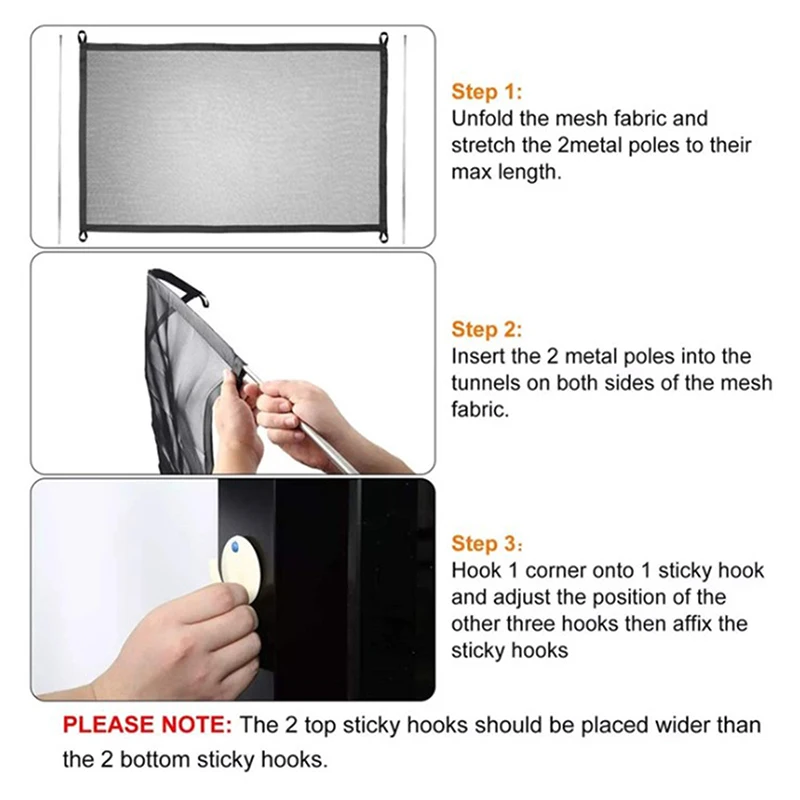 Step 1:
Unfold the mesh fabric and stretch the 2metal poles to their max length.

Step 2:
Insert the 2 metal poles into the tunnels on both sides of the mesh fabric.

Step 3:
Hook 1 corner onto 1 sticky hook and adjust the position of the other three hooks then affix the sticky hooks

PLEASE NOTE: The 2 top sticky hooks should be placed wider than the 2 bottom sticky hooks.