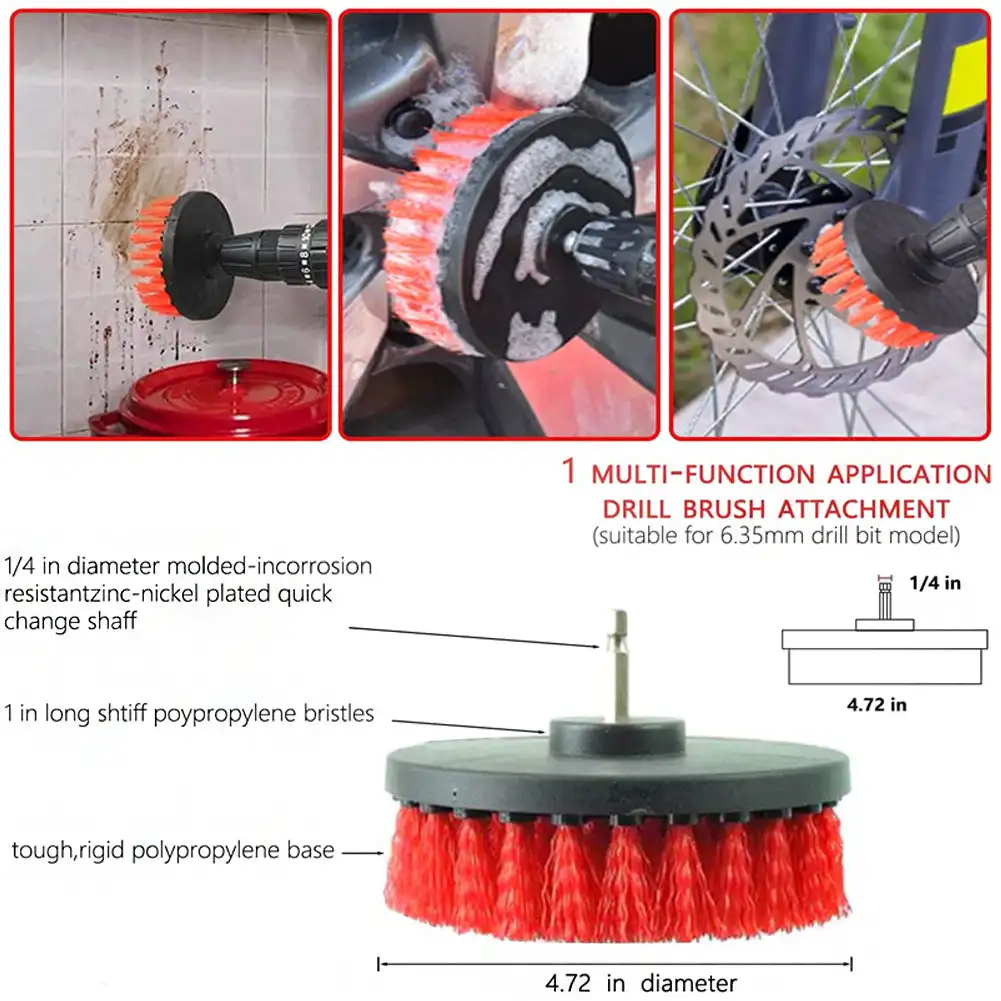 1 MULTI-FUNCTION APPLICATION
DRILL BRUSH ATTACHMENT
(suitable for 6.35mm drill bit model)

1/4 in diameter molded-incorrosion resistantzinc-nickel plated quick change shaff

1 in long shtiff poypropylene bristles

tough,rigid polypropylene base

1/4 in

4.72 in

4.72 in diameter