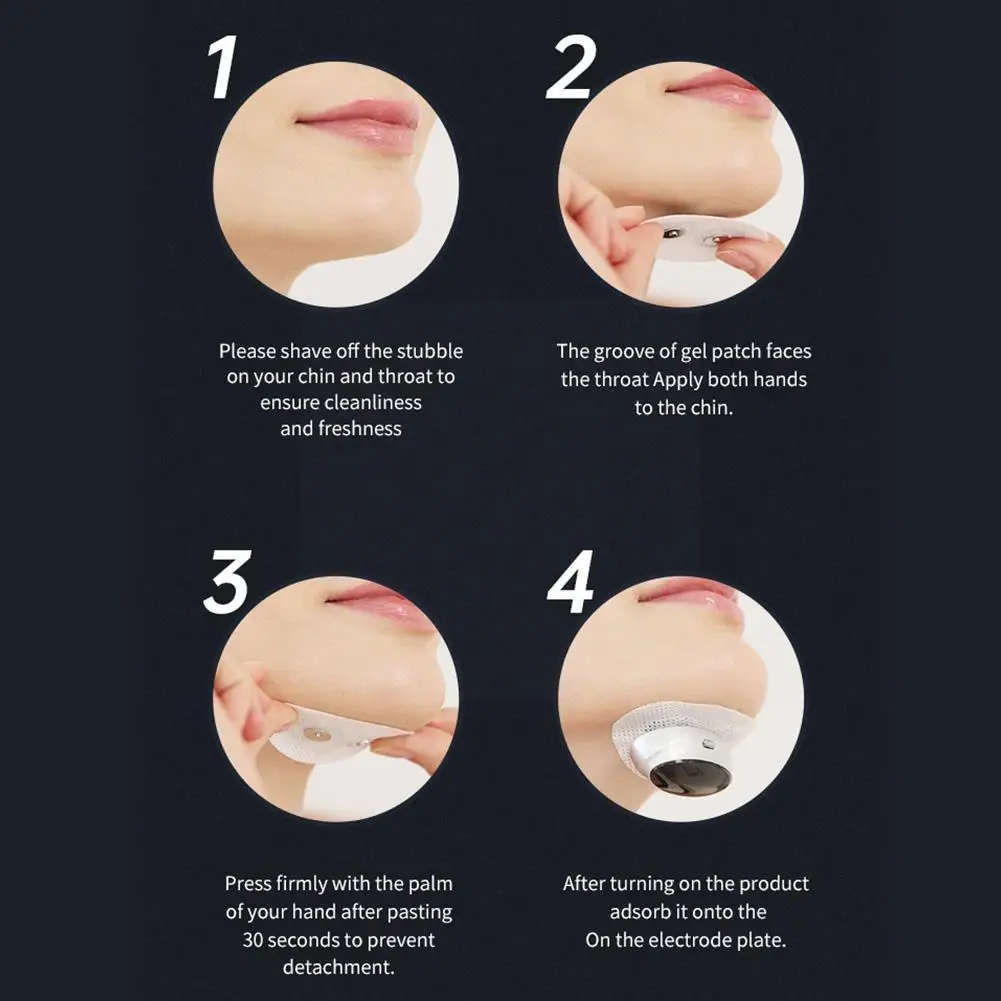 1

Please shave off the stubble on your chin and throat to ensure cleanliness and freshness

2

The groove of gel patch faces the throat Apply both hands to the chin.

3

Press firmly with the palm of your hand after pasting 30 seconds to prevent detachment.

4

After turning on the product adsorb it onto the On the electrode plate.