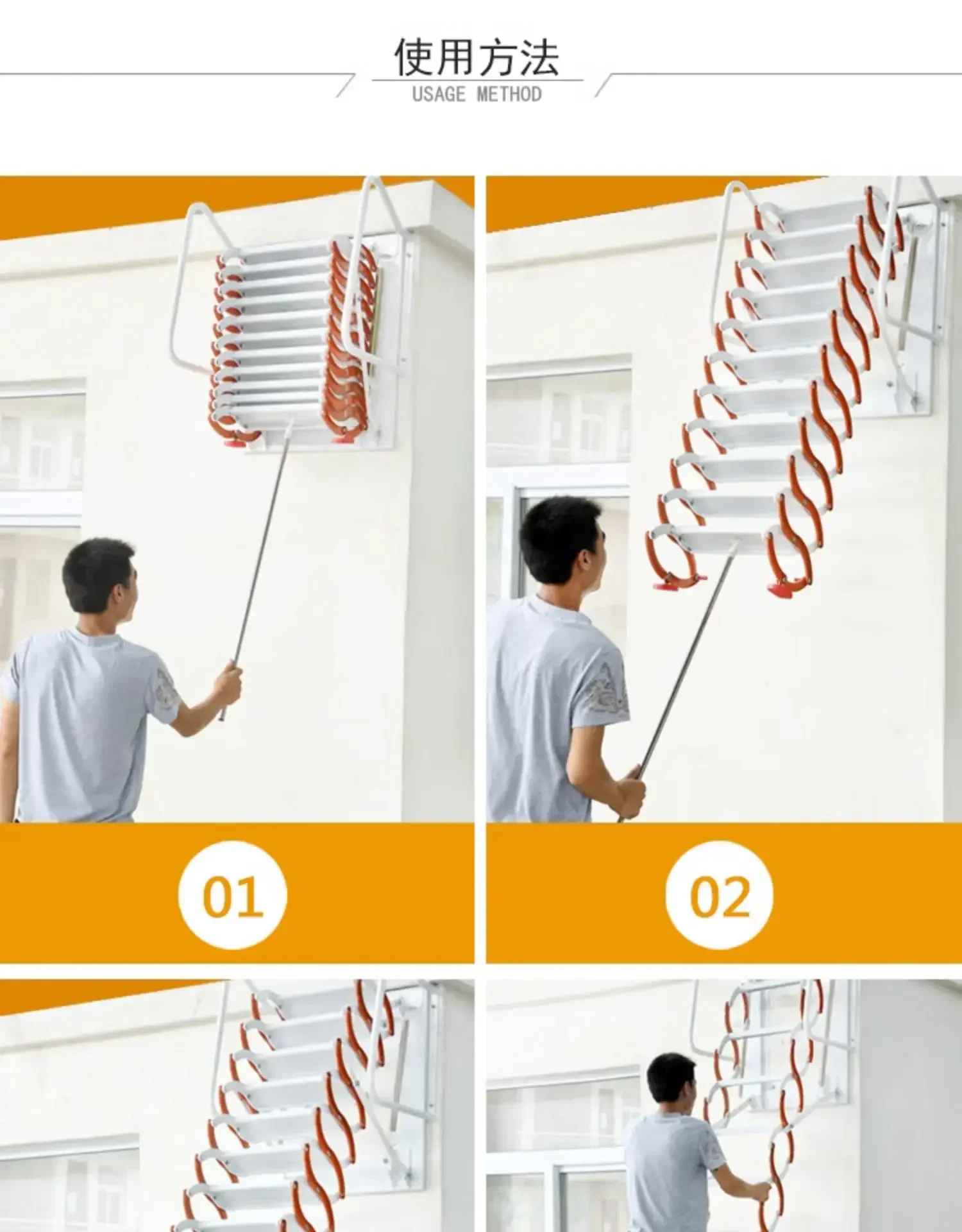 使用方法
USAGE METHOD

01

02