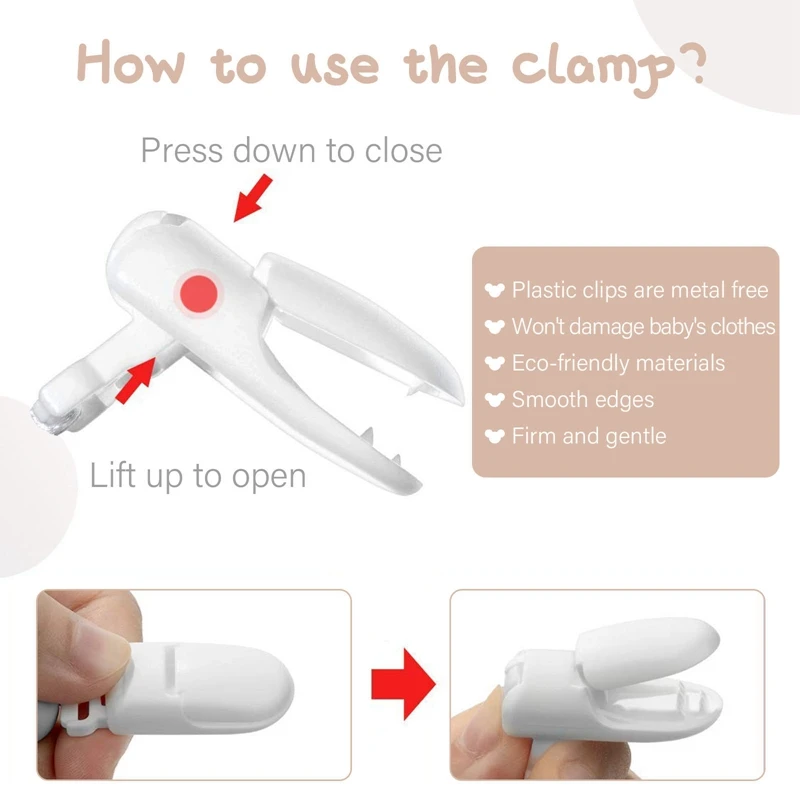 How to use the clamp?

Press down to close

Lift up to open

Plastic clips are metal free
Won't damage baby's clothes
Eco-friendly materials
Smooth edges
Firm and gentle