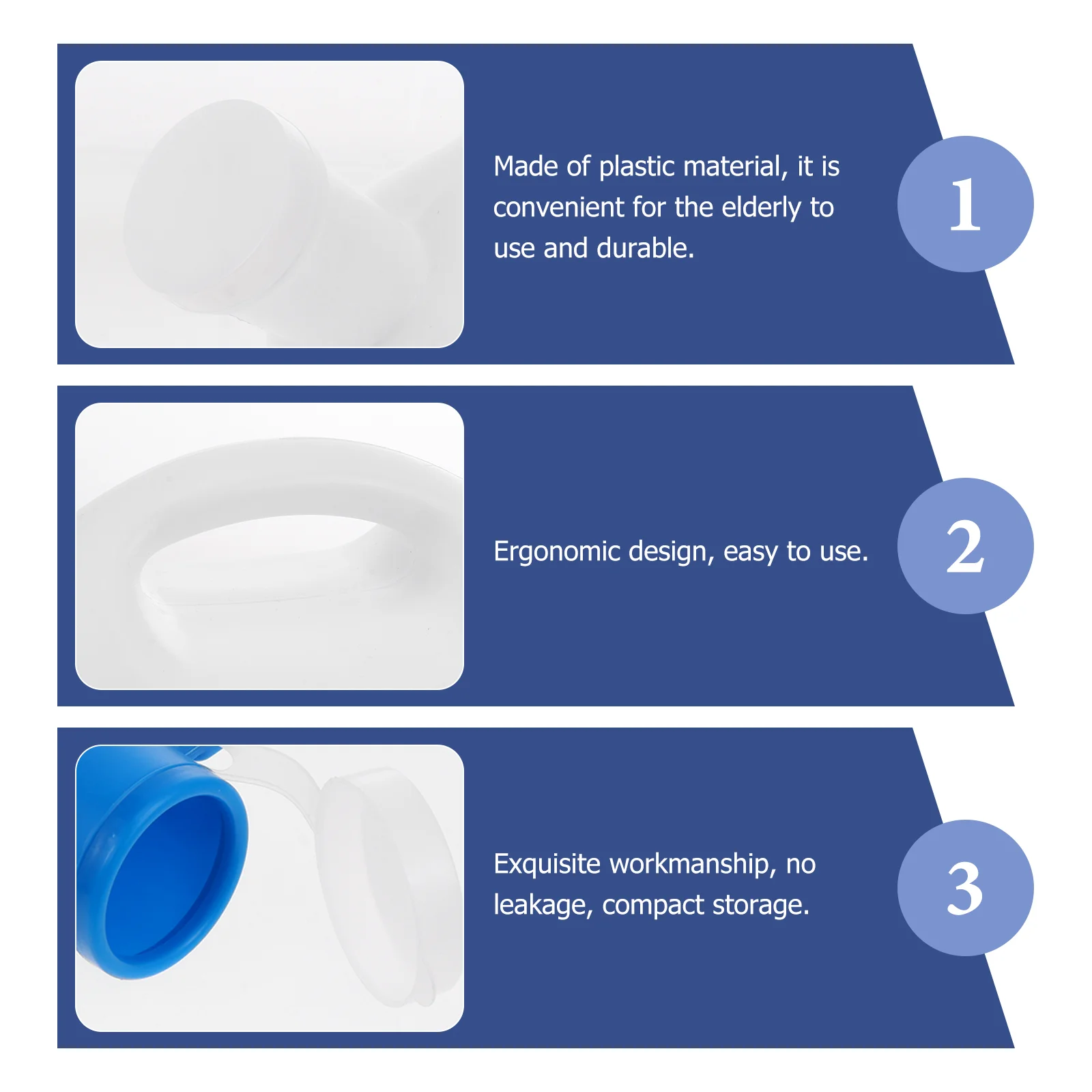 Made of plastic material, it is convenient for the elderly to use and durable.

1

Ergonomic design, easy to use.

2

Exquisite workmanship, no leakage, compact storage.

3