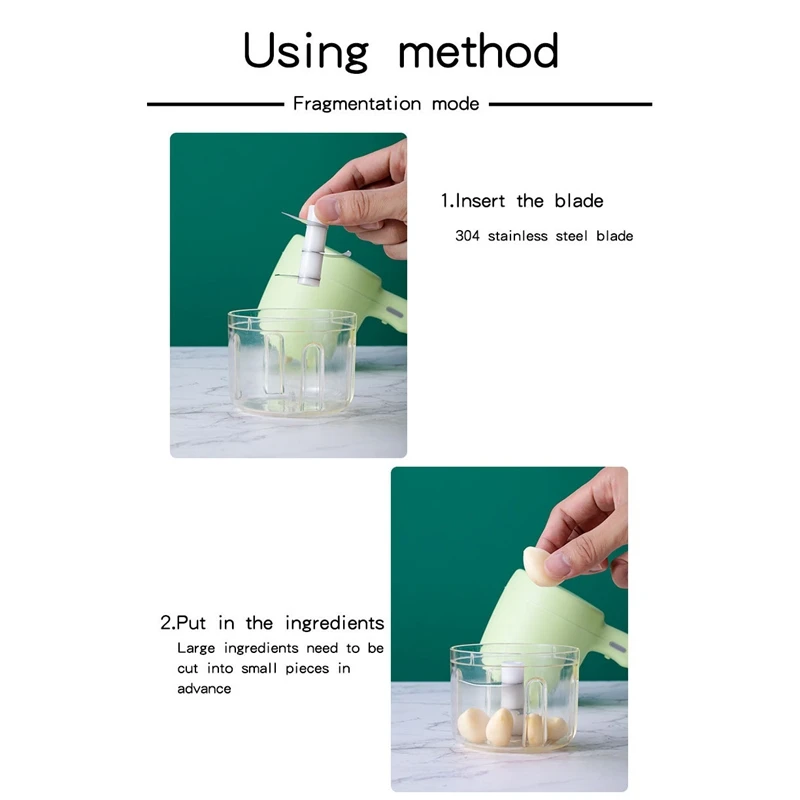 Using method

Fragmentation mode

1.Insert the blade
304 stainless steel blade

2.Put in the ingredients
Large ingredients need to be cut into small pieces in advance