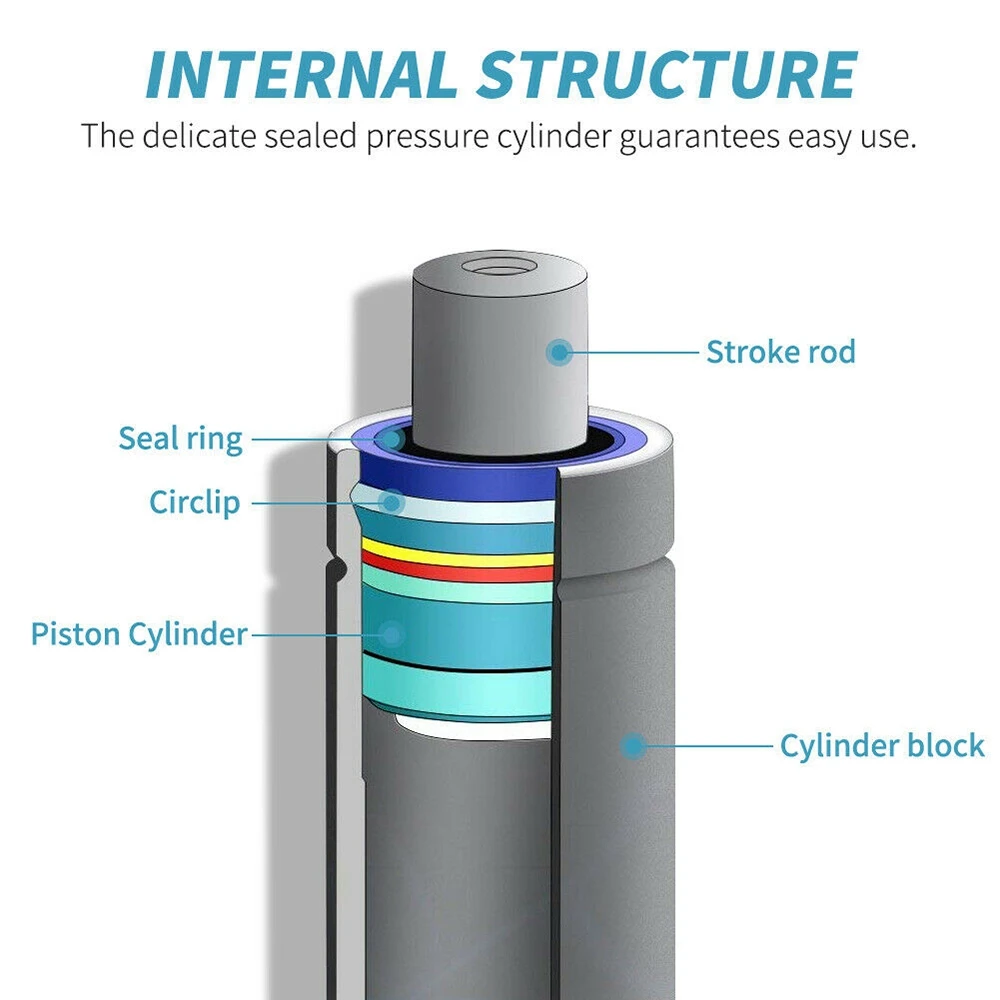 INTERNAL STRUCTURE
The delicate sealed pressure cylinder guarantees easy use.

Stroke rod
Seal ring
Circlip
Piston Cylinder
Cylinder block