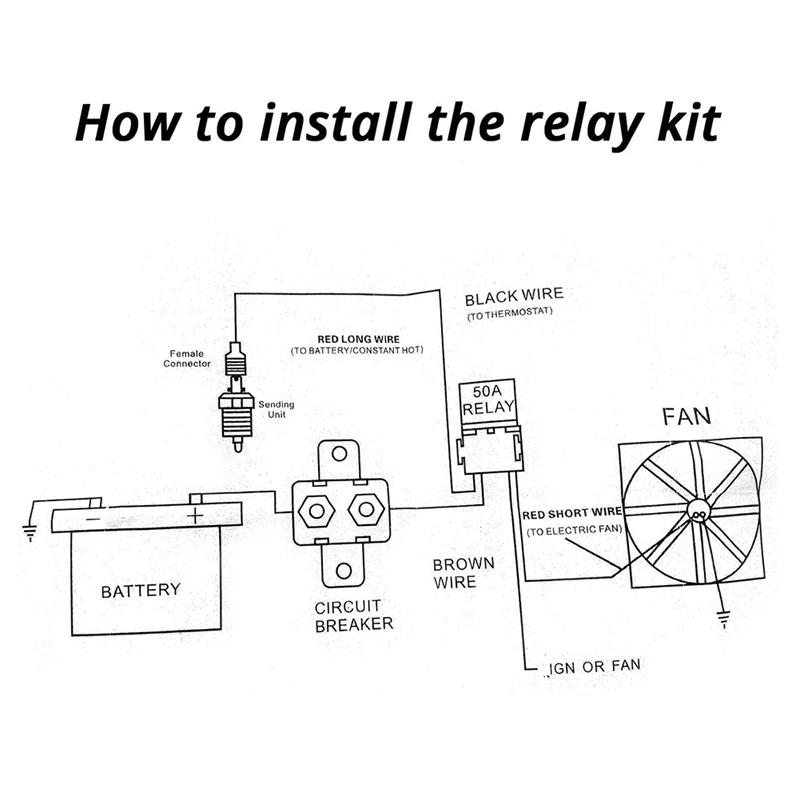 How to install the relay kit

BLACK WIRE
(TO THERMOSTAT)

RED LONG WIRE
(TO BATTERY/CONSTANT HOT)

Female Connector

Sending Unit

50A RELAY

FAN

RED SHORT WIRE
(TO ELECTRIC FAN)

−
+

BATTERY

CIRCUIT BREAKER

BROWN WIRE

IGN OR FAN