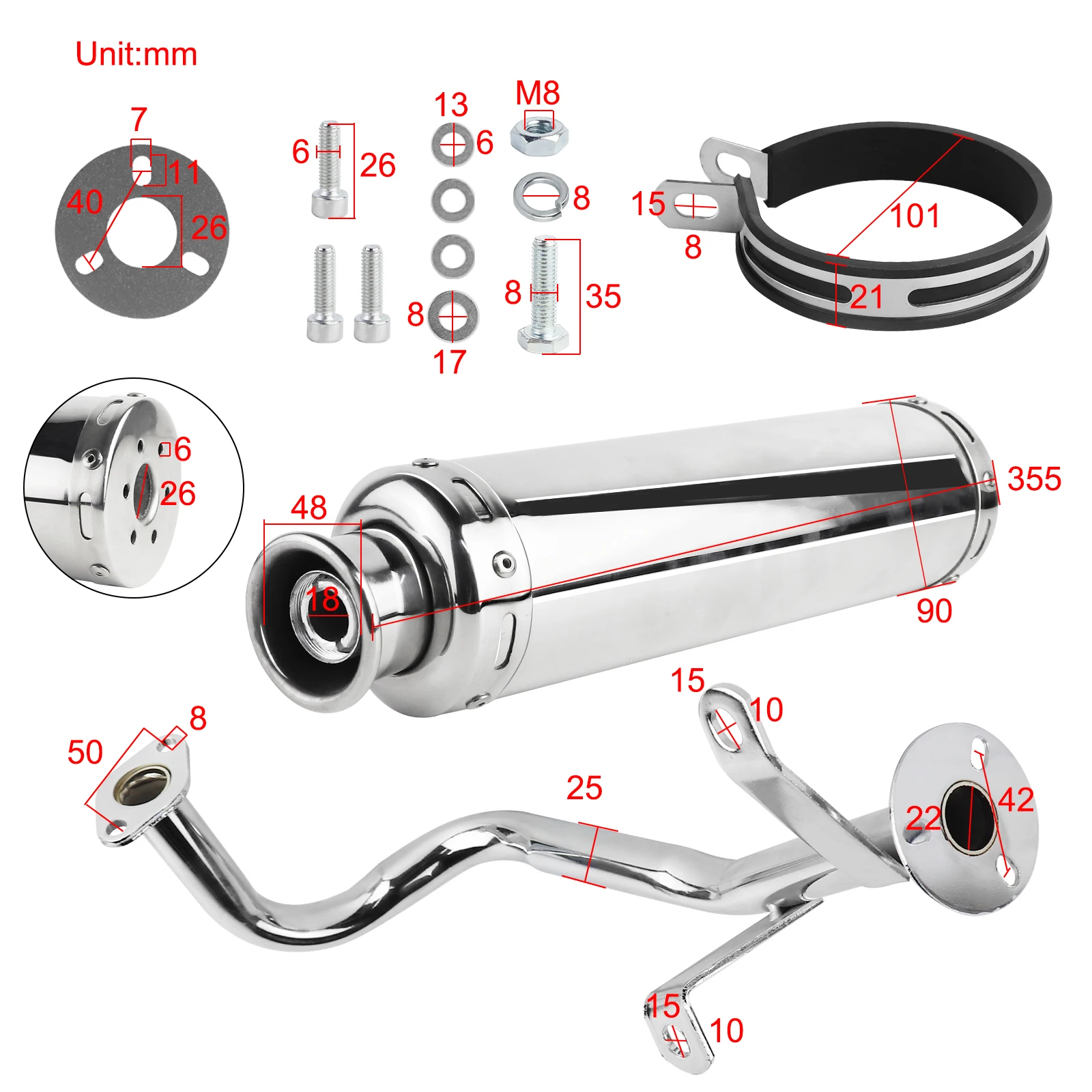 Unit:mm

7
11
40
26

6
26

13
6

M8

8

8
17

8
35

15
8
101
21

6
26

48
18

355
90

50
8

25

15
10

22
42

15
10