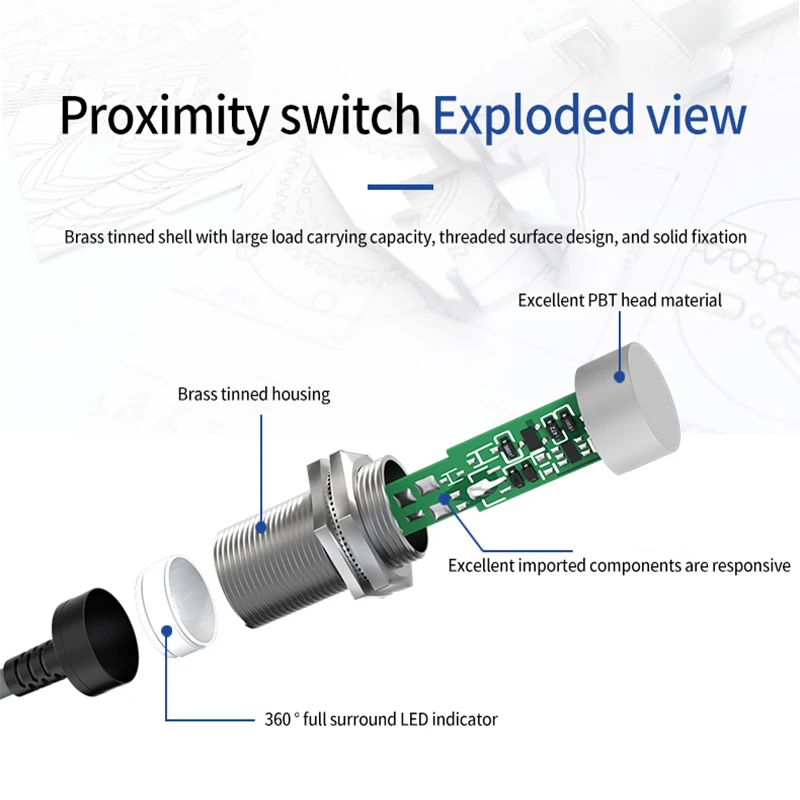 Proximity switch Exploded view

Brass tinned shell with large load carrying capacity, threaded surface design, and solid fixation

Excellent PBT head material

Brass tinned housing

Excellent imported components are responsive

360 ° full surround LED indicator